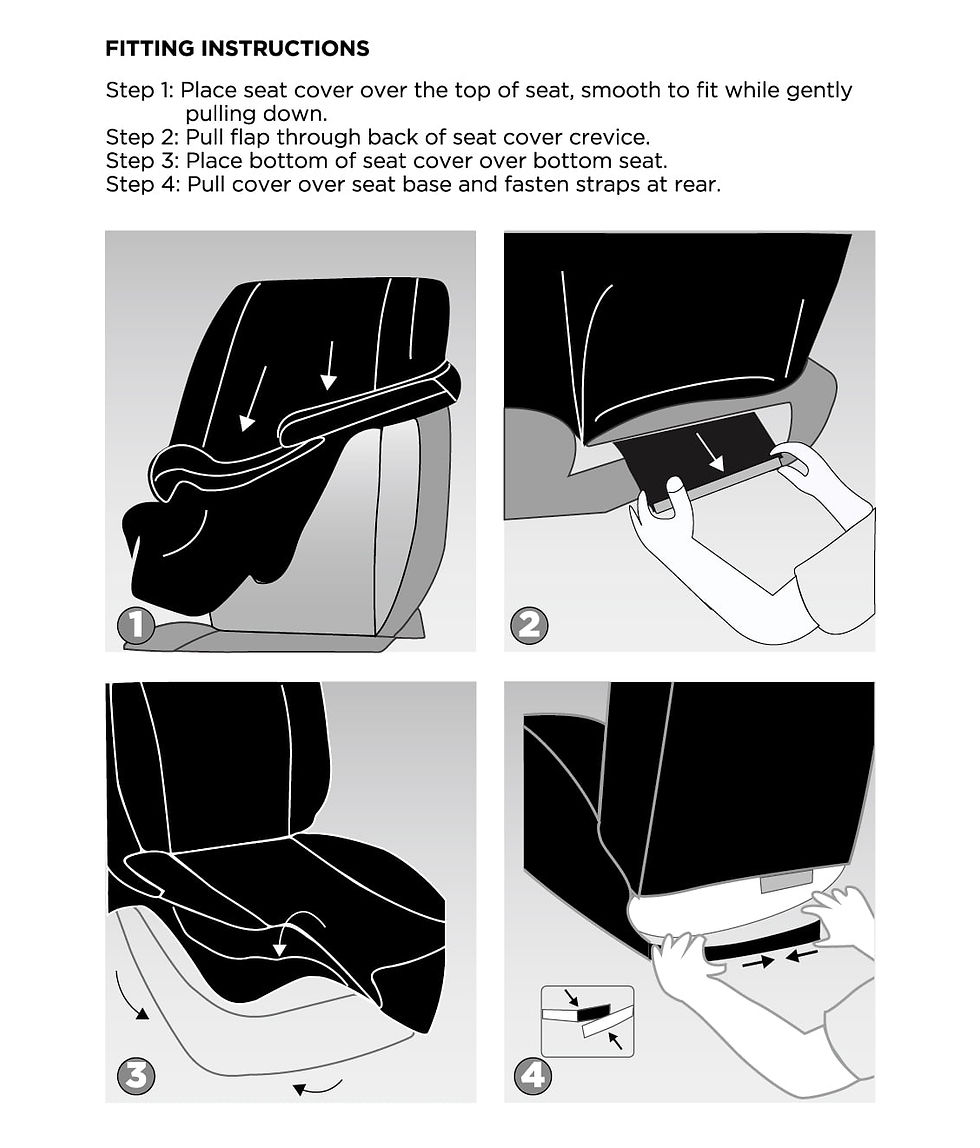 FITTING INSTRUCTIONS

Step 1: Place seat cover over the top of seat, smooth to fit while gently pulling down.
Step 2: Pull flap through back of seat cover crevice.
Step 3: Place bottom of seat cover over bottom seat.
Step 4: Pull cover over seat base and fasten straps at rear.

1

2

3

4