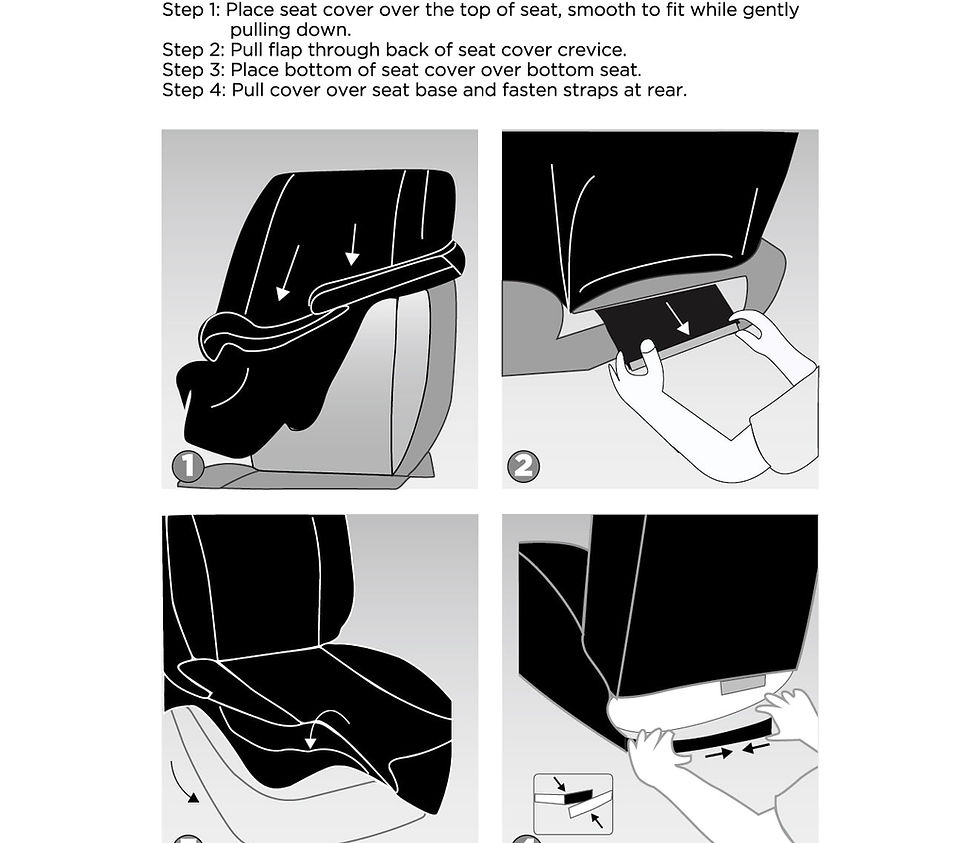 Step 1: Place seat cover over the top of seat, smooth to fit while gently pulling down.
Step 2: Pull flap through back of seat cover crevice.
Step 3: Place bottom of seat cover over bottom seat.
Step 4: Pull cover over seat base and fasten straps at rear.

1

2