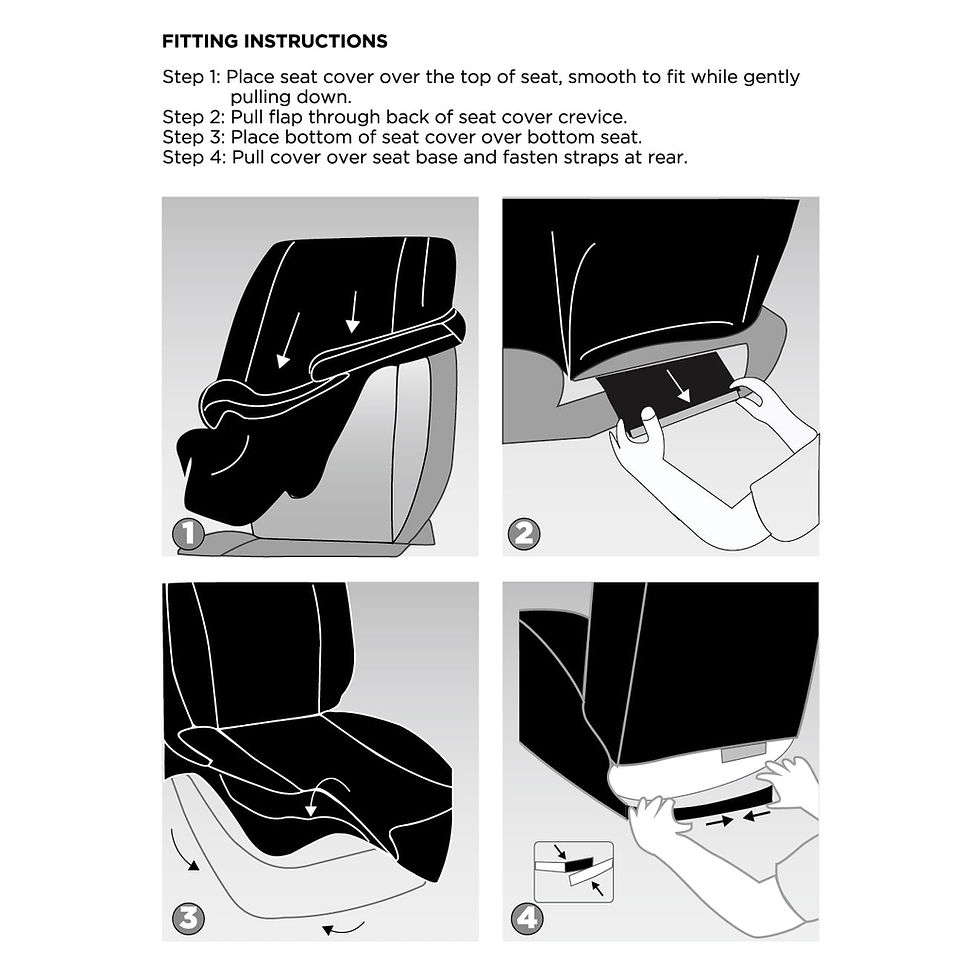 FITTING INSTRUCTIONS

Step 1: Place seat cover over the top of seat, smooth to fit while gently pulling down.
Step 2: Pull flap through back of seat cover crevice.
Step 3: Place bottom of seat cover over bottom seat.
Step 4: Pull cover over seat base and fasten straps at rear.

1

2

3

4