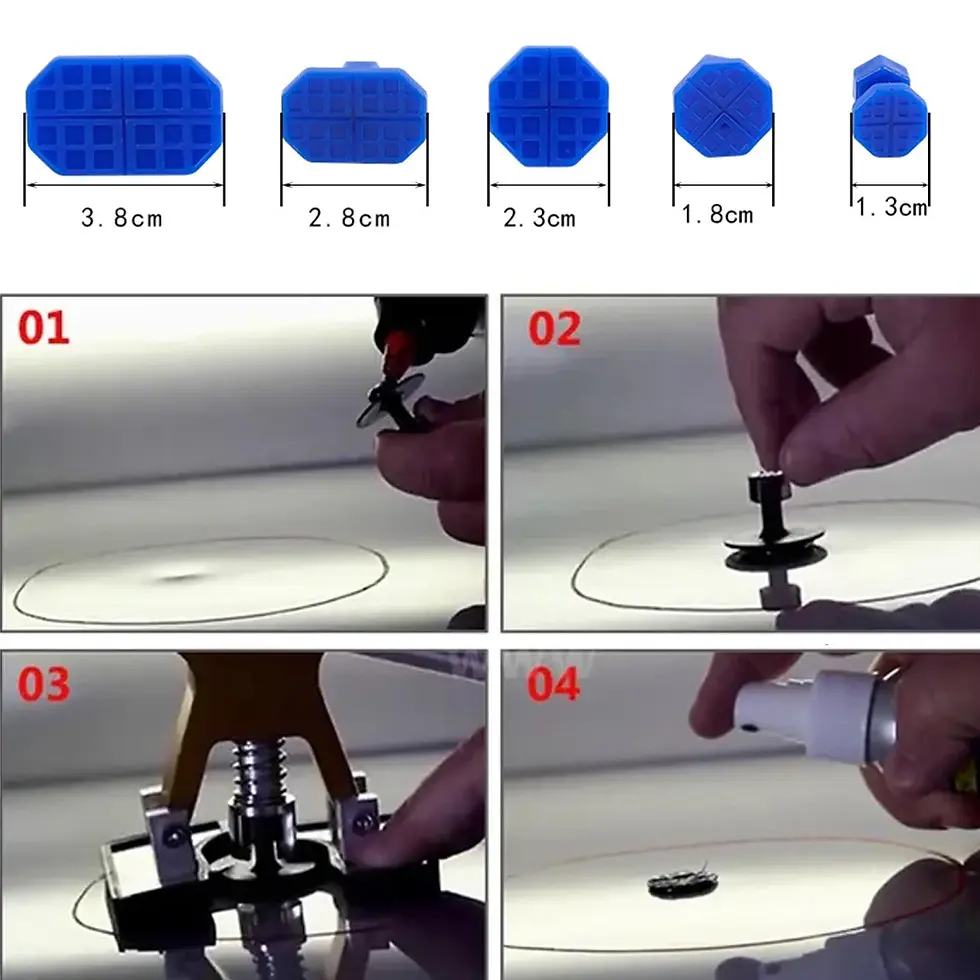 3.8cm

2.8cm

2.3cm

1.8cm

1.3cm

01

02

03

04