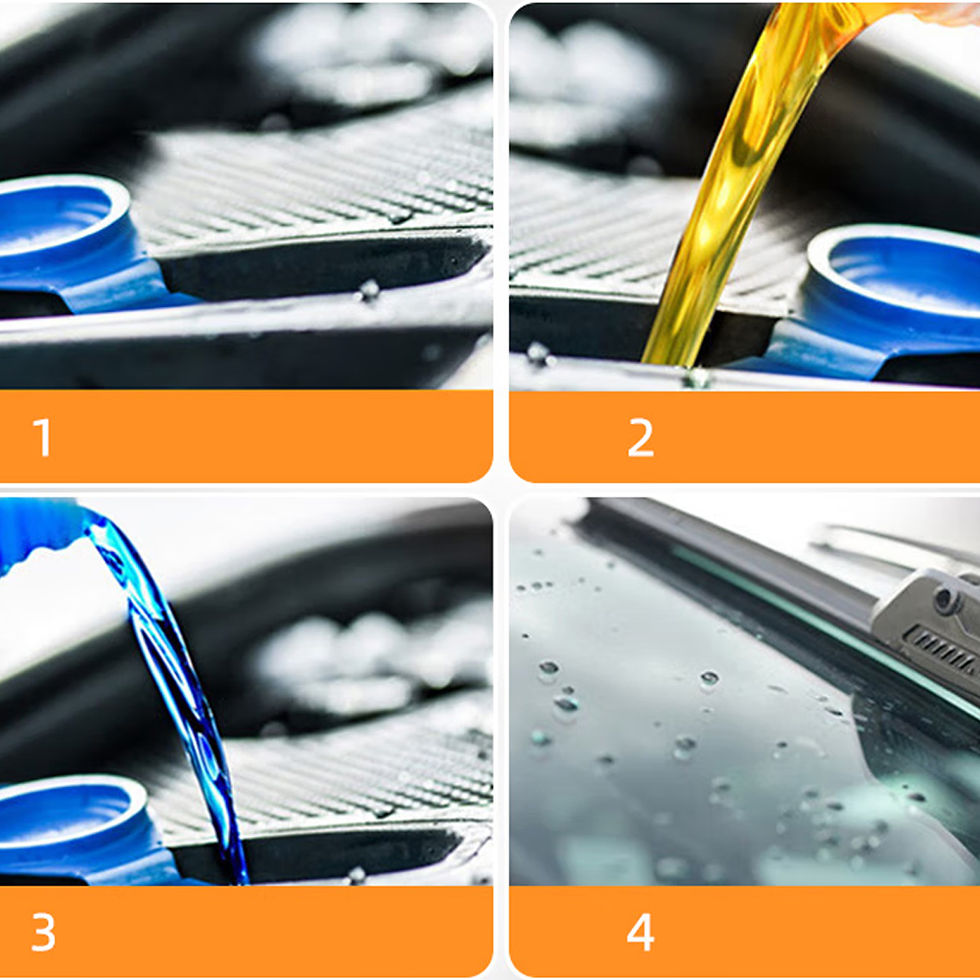 1

2

3

4