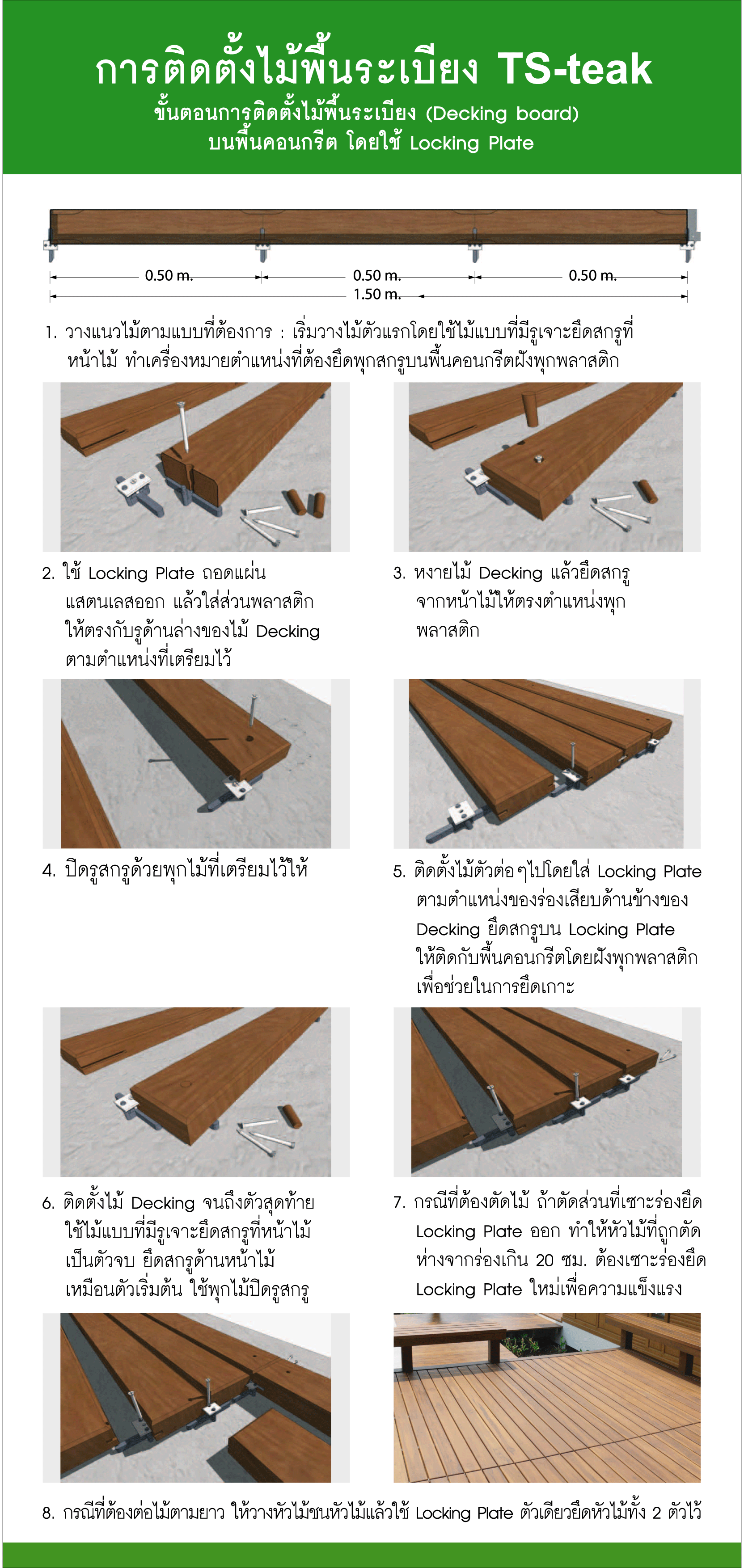 การติดตั้งไม้พื้นระเบียง TS-teak

ขั้นตอนการติดตั้งไม้พื้นระเบียง (Decking board) บนพื้นคอนกรีต โดยใช้ Locking Plate

0.50 m. 0.50 m. 0.50 m.

1.50 m.

1. วางแนวไม้ตามแบบที่ต้องการ : เริ่มวางไม้ตัวแรกโดยใช้ไม้แบบที่มีรูเจาะยึดสกรูที่หน้าไม้ ทำเครื่องหมายตำแหน่งที่ต้องยึดพุกสกรูบนพื้นคอนกรีตฝังพุกพลาสติก

2. ใช้ Locking Plate ถอดแผ่นแสตนเลสออก แล้วใส่ส่วนพลาสติกให้ตรงกับรูด้านล่างของไม้ Decking ตามตำแหน่งที่เตรียมไว้

3. หงายไม้ Decking แล้วยึดสกรูจากหน้าไม้ให้ตรงตำแหน่งพุกพลาสติก

4. ปิดรูสกรูด้วยพุกไม้ที่เตรียมไว้ให้

5. ติดตั้งไม้ตัวต่อๆไปโดยใส่ Locking Plate ตามตำแหน่งของร่องเสียบด้านข้างของ Decking ยึดสกรูบน Locking Plate ให้ติดกับพื้นคอนกรีตโดยฝังพุกพลาสติกเพื่อช่วยในการยึดเกาะ

6. ติดตั้งไม้ Decking จนถึงตัวสุดท้าย ใช้ไม้แบบที่มีรูเจาะยึดสกรูที่หน้าไม้เป็นตัวจบ ยึดสกรูด้านหน้าไม้เหมือนตัวเริ่มต้น ใช้พุกไม้ปิดรูสกรู

7. กรณีที่ต้องตัดไม้ ถ้าตัดส่วนที่เซาะร่องยึด Locking Plate ออก ทำให้หัวไม้ที่ถูกตัดห่างจากร่องเกิน 20 ซม. ต้องเซาะร่องยึด Locking Plate ใหม่เพื่อความแข็งแรง

8. กรณีที่ต้องต่อไม้ตามยาว ให้วางหัวไม้ชนหัวไม้แล้วใช้ Locking Plate ตัวเดียวยึดหัวไม้ทั้ง 2 ตัวไว้