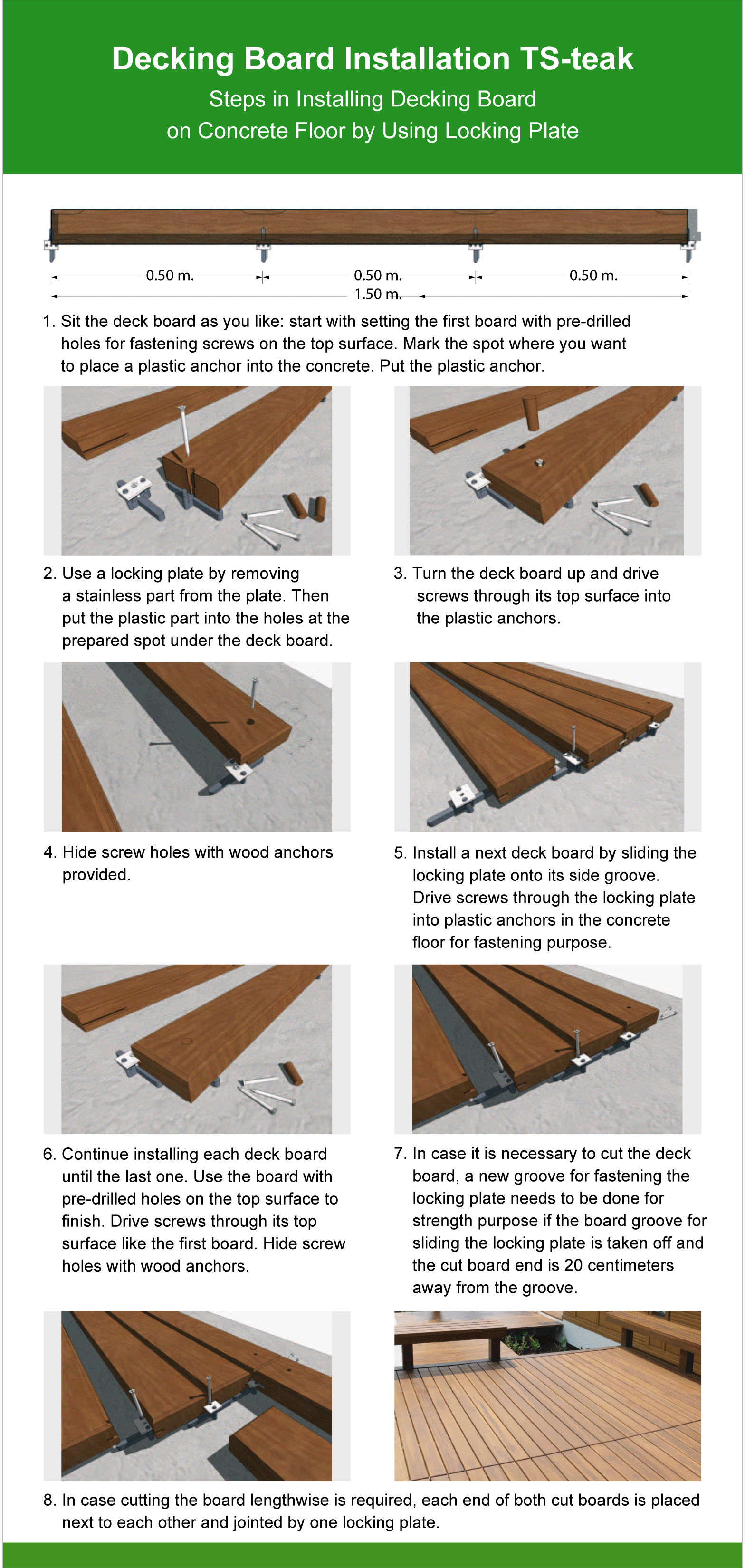 Decking Board Installation TS-teak

Steps in Installing Decking Board on Concrete Floor by Using Locking Plate

0.50 m.
0.50 m.
0.50 m.
1.50 m.

1. Sit the deck board as you like: start with setting the first board with pre-drilled holes for fastening screws on the top surface. Mark the spot where you want to place a plastic anchor into the concrete. Put the plastic anchor.

2. Use a locking plate by removing a stainless part from the plate. Then put the plastic part into the holes at the prepared spot under the deck board.

3. Turn the deck board up and drive screws through its top surface into the plastic anchors.

4. Hide screw holes with wood anchors provided.

5. Install a next deck board by sliding the locking plate onto its side groove. Drive screws through the locking plate into plastic anchors in the concrete floor for fastening purpose.

6. Continue installing each deck board until the last one. Use the board with pre-drilled holes on the top surface to finish. Drive screws through its top surface like the first board. Hide screw holes with wood anchors.

7. In case it is necessary to cut the deck board, a new groove for fastening the locking plate needs to be done for strength purpose if the board groove for sliding the locking plate is taken off and the cut board end is 20 centimeters away from the groove.

8. In case cutting the board lengthwise is required, each end of both cut boards is placed next to each other and jointed by one locking plate.