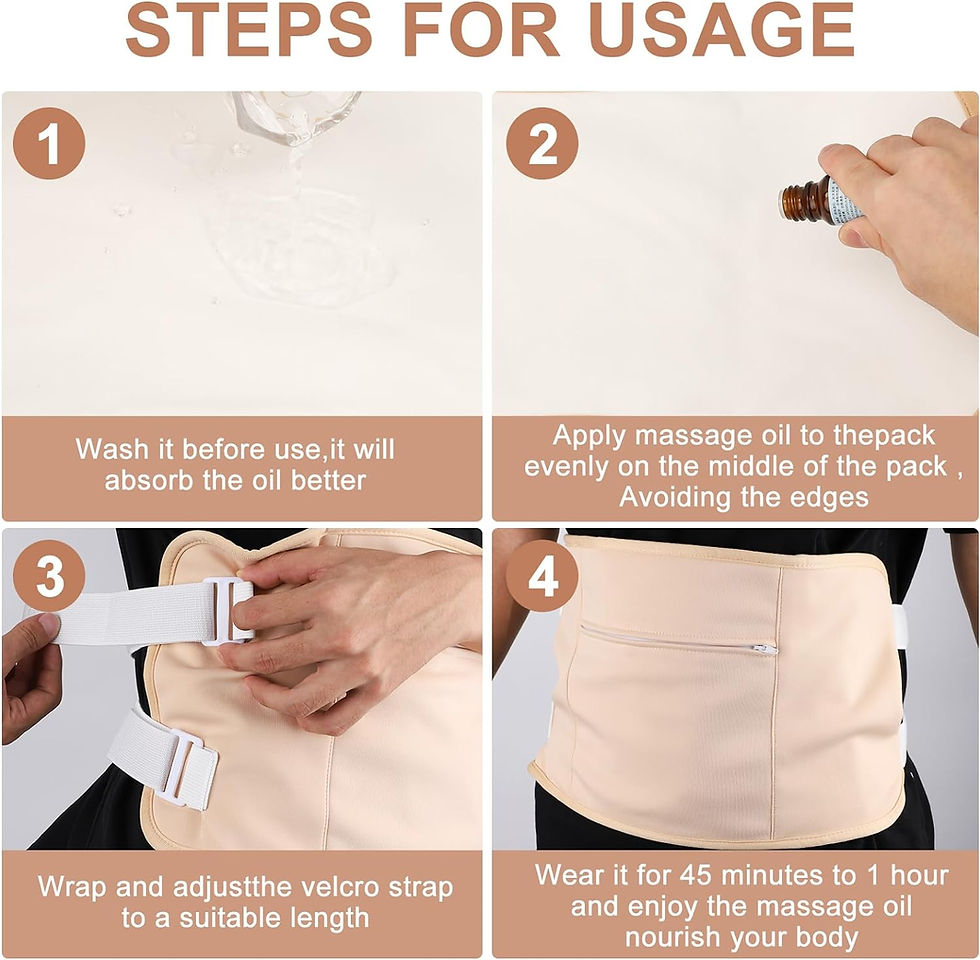 STEPS FOR USAGE

1

Wash it before use,it will absorb the oil better

2

Apply massage oil to thepack evenly on the middle of the pack , Avoiding the edges

3

Wrap and adjustthe velcro strap to a suitable length

4

Wear it for 45 minutes to 1 hour and enjoy the massage oil nourish your body