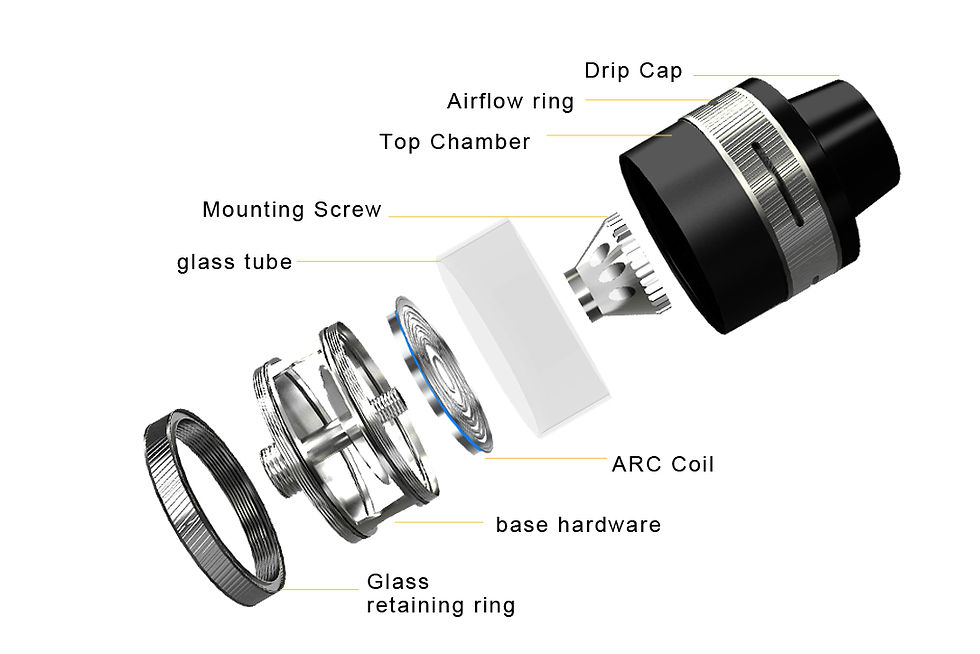 Drip Cap
Airflow ring
Top Chamber
Mounting Screw
glass tube
ARC Coil
base hardware
Glass
retaining ring