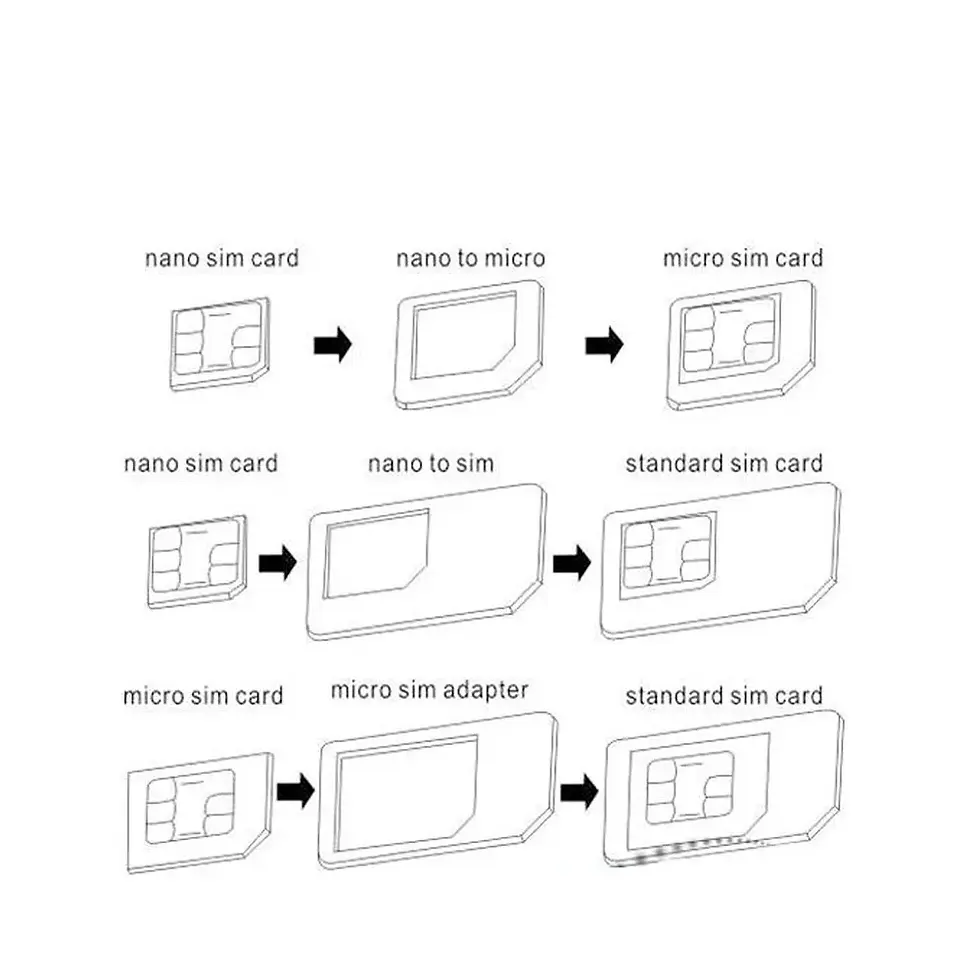 nano sim card

nano to micro

micro sim card

nano sim card

nano to sim

standard sim card

micro sim card

micro sim adapter

standard sim card