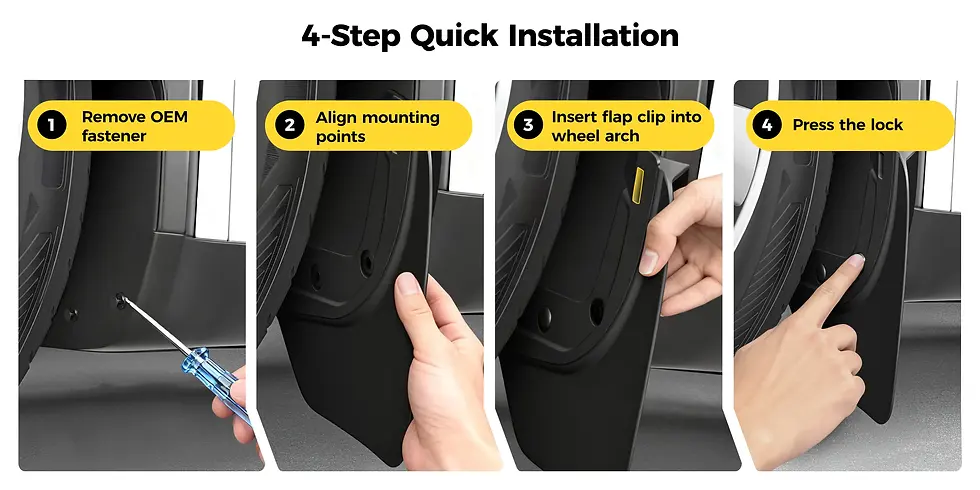 4-Step Quick Installation

1 Remove OEM fastener

2 Align mounting points

3 Insert flap clip into wheel arch

4 Press the lock