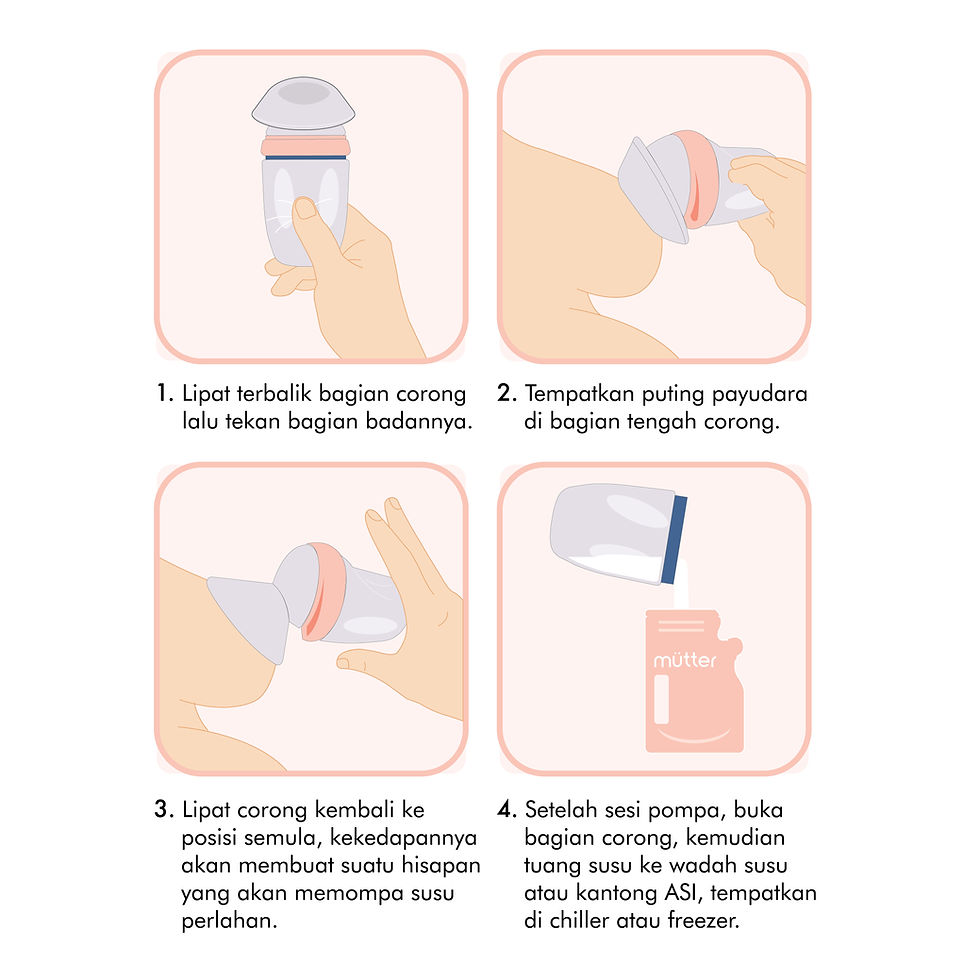 1. Lipat terbalik bagian corong lalu tekan bagian badannya.

2. Tempatkan puting payudara di bagian tengah corong.

3. Lipat corong kembali ke posisi semula, kekedapannya akan membuat suatu hisapan yang akan memompa susu perlahan.

mütter

4. Setelah sesi pompa, buka bagian corong, kemudian tuang susu ke wadah susu atau kantong ASI, tempatkan di chiller atau freezer.