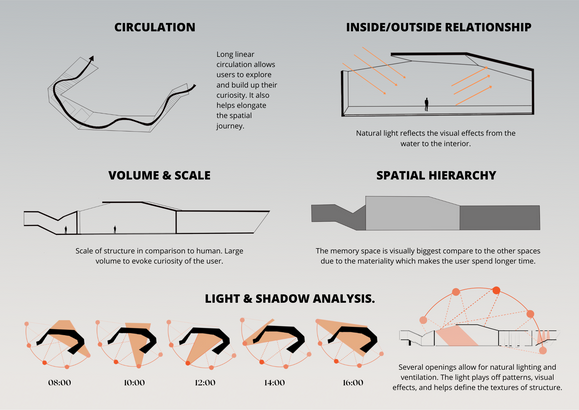 CIRCULATION

Long linear circulation allows users to explore and build up their curiosity. It also helps elongate the spatial journey.

INSIDE/OUTSIDE RELATIONSHIP

Natural light reflects the visual effects from the water to the interior.

VOLUME & SCALE

Scale of structure in comparison to human. Large volume to evoke curiosity of the user.

SPATIAL HIERARCHY

The memory space is visually biggest compare to the other spaces due to the materiality which makes the user spend longer time.

LIGHT & SHADOW ANALYSIS.

08:00

10:00

12:00

14:00

16:00

Several openings allow for natural lighting and ventilation. The light plays off patterns, visual effects, and helps define the textures of structure.