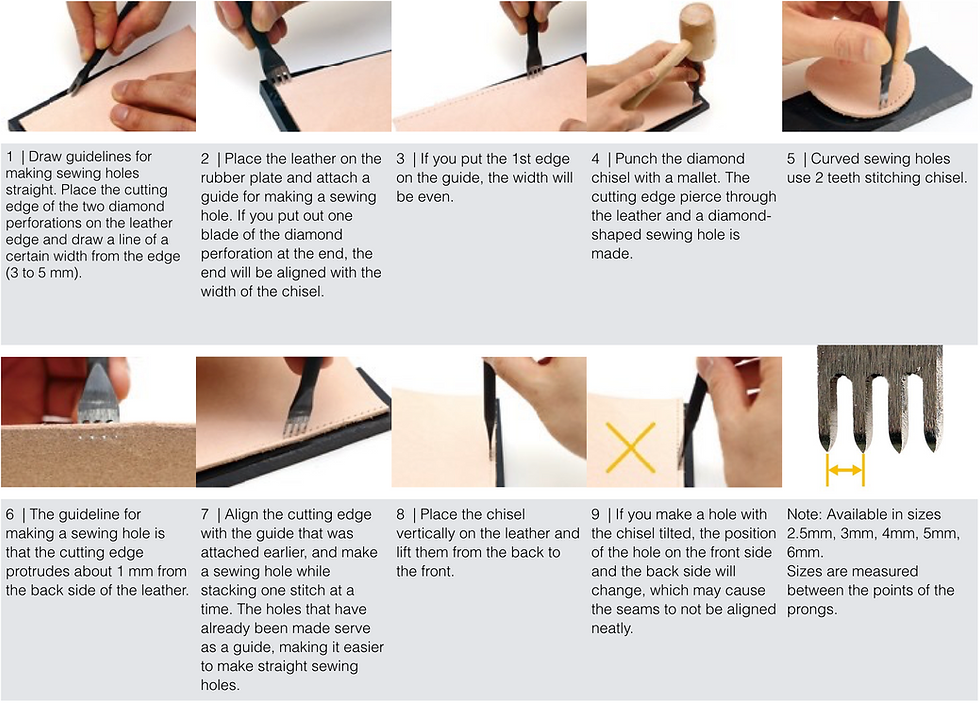 1 | Draw guidelines for making sewing holes straight. Place the cutting edge of the two diamond perforations on the leather edge and draw a line of a certain width from the edge (3 to 5 mm).

2 | Place the leather on the rubber plate and attach a guide for making a sewing hole. If you put out one blade of the diamond perforation at the end, the end will be aligned with the width of the chisel.

3 | If you put the 1st edge on the guide, the width will be even.

4 | Punch the diamond chisel with a mallet. The cutting edge pierce through the leather and a diamond-shaped sewing hole is made.

5 | Curved sewing holes use 2 teeth stitching chisel.

6 | The guideline for making a sewing hole is that the cutting edge protrudes about 1 mm from the back side of the leather.

7 | Align the cutting edge with the guide that was attached earlier, and make a sewing hole while stacking one stitch at a time. The holes that have already been made serve as a guide, making it easier to make straight sewing holes.

8 | Place the chisel vertically on the leather and lift them from the back to the front.

9 | If you make a hole with the chisel tilted, the position of the hole on the front side and the back side will change, which may cause the seams to not be aligned neatly.

Note: Available in sizes 2.5mm, 3mm, 4mm, 5mm, 6mm.
Sizes are measured between the points of the prongs.