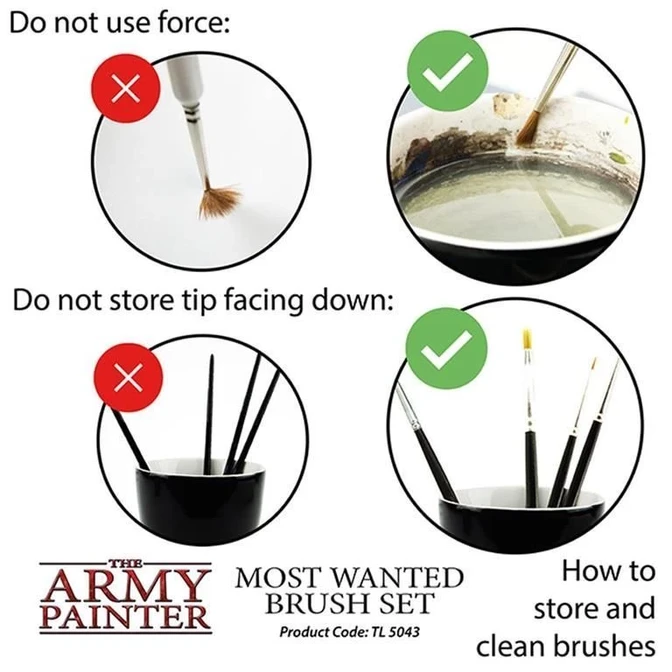 Do not use force:

Do not store tip facing down:

THE
ARMY
PAINTER

MOST WANTED
BRUSH SET

Product Code: TL 5043

How to
store and
clean brushes