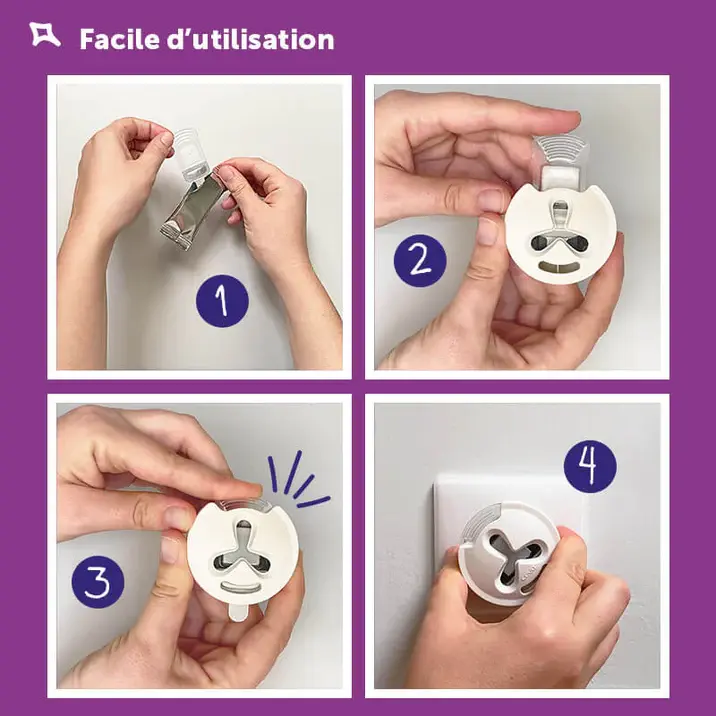 Facile d'utilisation

1

2

3

4