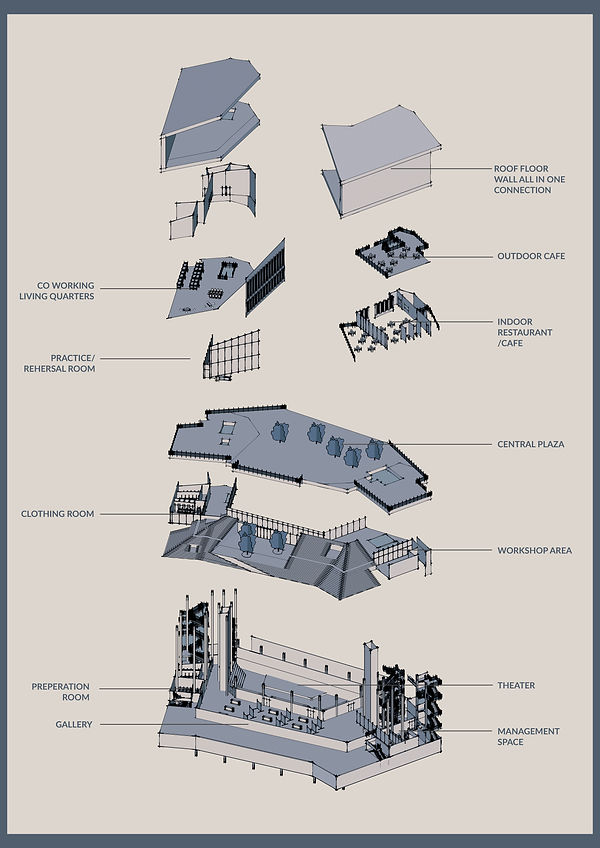 ROOF FLOOR WALL ALL IN ONE CONNECTION

OUTDOOR CAFE

CO WORKING LIVING QUARTERS

INDOOR RESTAURANT /CAFE

PRACTICE/ REHERSAL ROOM

CENTRAL PLAZA

CLOTHING ROOM

WORKSHOP AREA

PREPERATION ROOM

THEATER

GALLERY

MANAGEMENT SPACE