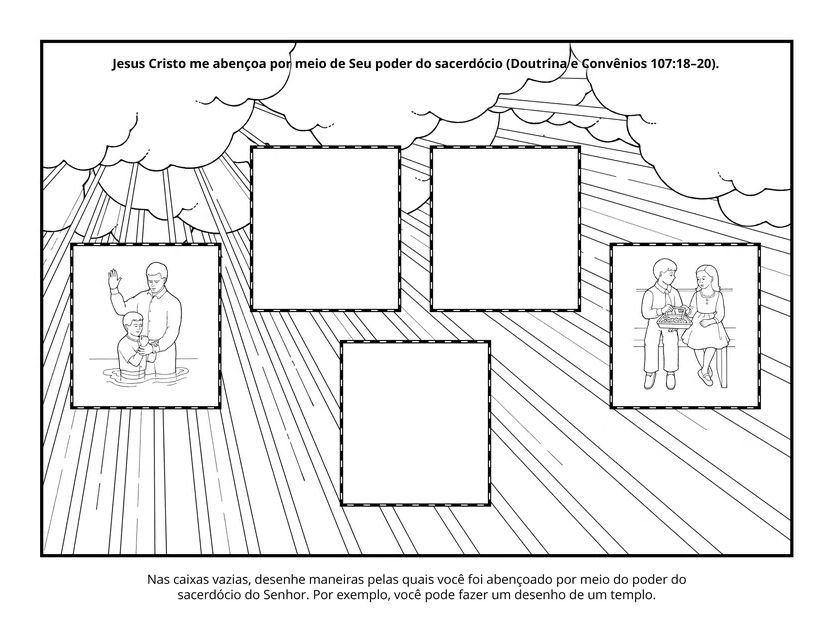 Jesus Cristo me abençoa por meio de Seu poder do sacerdócio (Doutrina e Convênios 107:18–20).

Nas caixas vazias, desenhe maneiras pelas quais você foi abençoado por meio do poder do sacerdócio do Senhor. Por exemplo, você pode fazer um desenho de um templo.