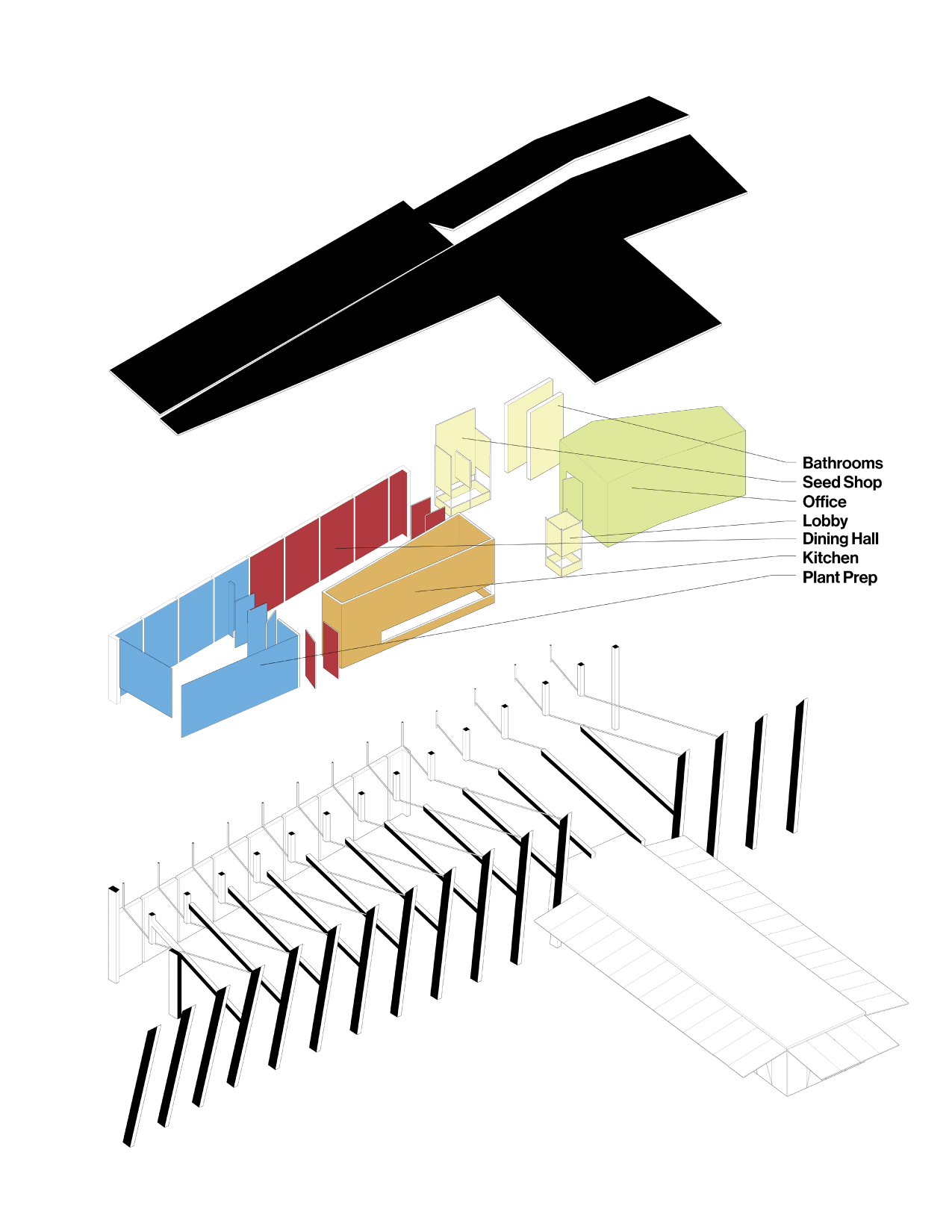 Bathrooms
Seed Shop
Office
Lobby
Dining Hall
Kitchen
Plant Prep