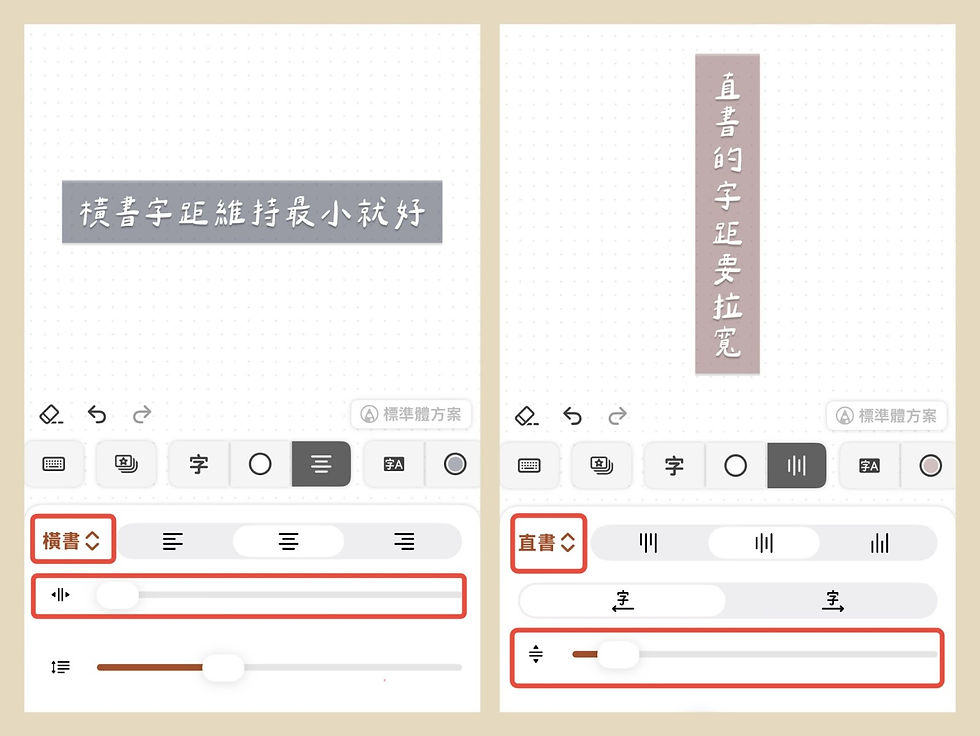 橫書字距維持最小就好

標準體方案

字

字A

橫書

直書的字距要拉寬

標準體方案

字

字A

直書

字

字