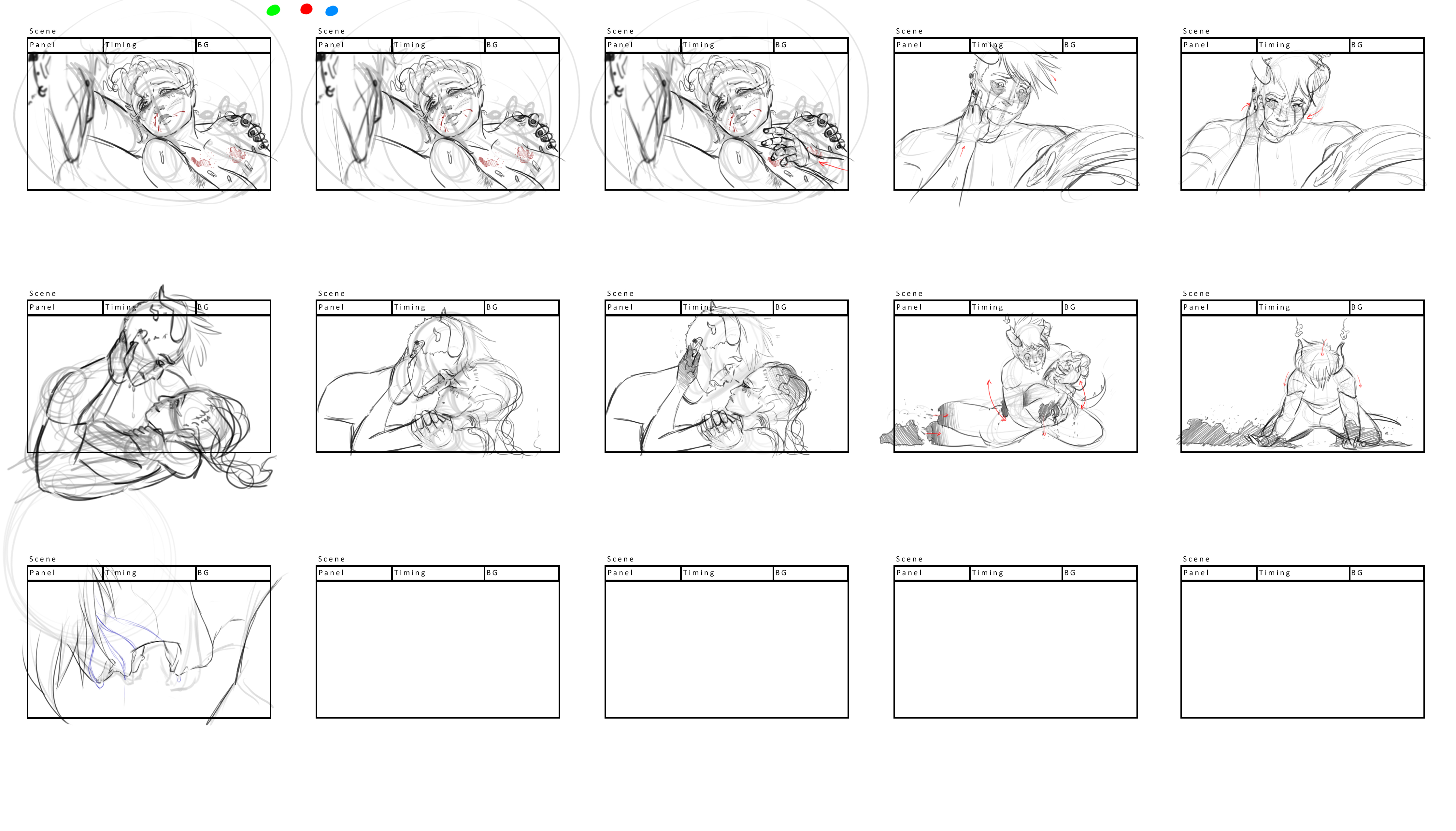 Scene
Panel Timing BG

Scene
Panel Timing BG

Scene
Panel Timing BG

Scene
Panel Timing BG

Scene
Panel Timing BG

Scene
Panel Timing BG

Scene
Panel Timing BG

Scene
Panel Timing BG

Scene
Panel Timing BG

Scene
Panel Timing BG

Scene
Panel Timing BG

Scene
Panel Timing BG

Scene
Panel Timing BG

Scene
Panel Timing BG

Scene
Panel Timing BG