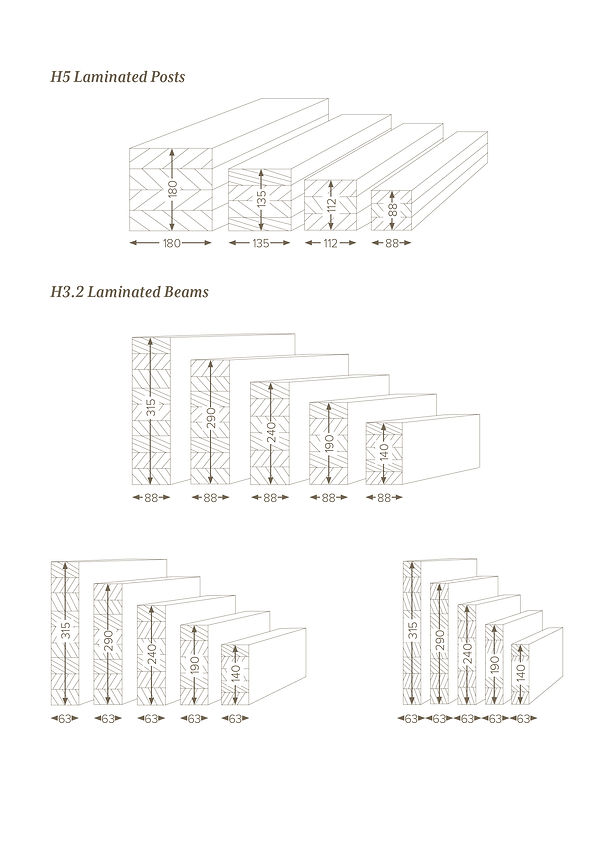 H5 Laminated Posts

180
135
112
88
180
135
112
88

H3.2 Laminated Beams

315
290
240
190
140
88
88
88
88
88

315
290
240
190
140
63
63
63
63
63

315
290
240
190
140
63
63
63
63
63