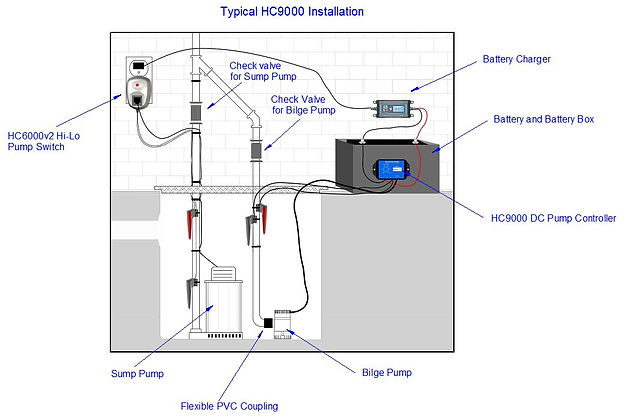 Typical HC9000 Installation

Check valve for Sump Pump

Check Valve for Bilge Pump

Battery Charger

Battery and Battery Box

HC6000v2 Hi-Lo Pump Switch

HC9000 DC Pump Controller

Sump Pump

Bilge Pump

Flexible PVC Coupling