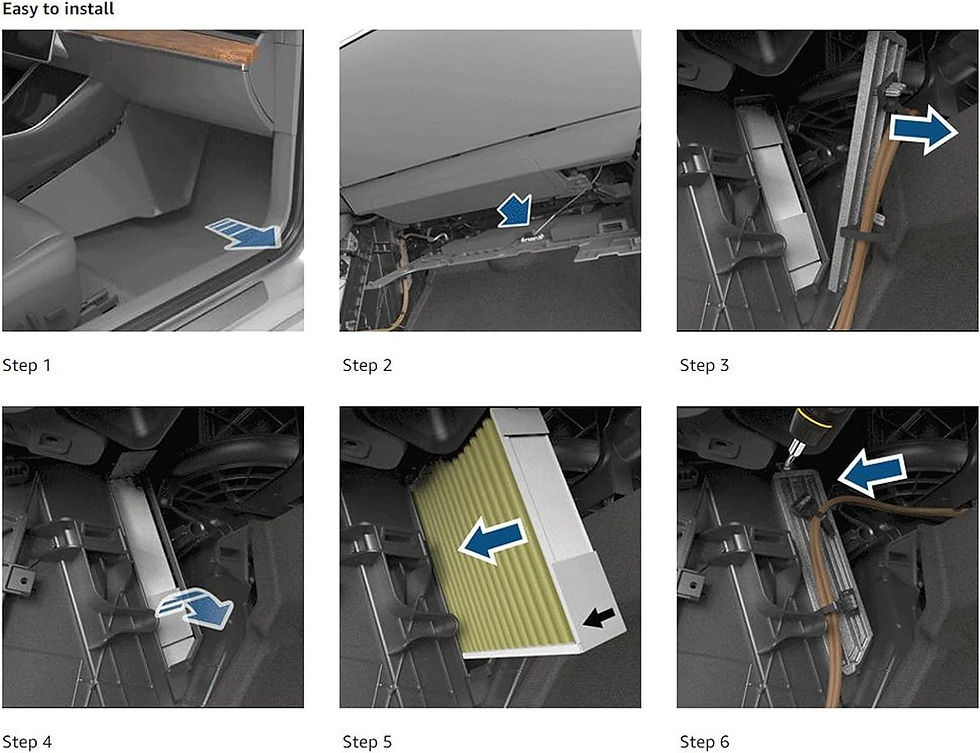 Easy to install

Step 1

Step 2

Step 3

Step 4

Step 5

Step 6