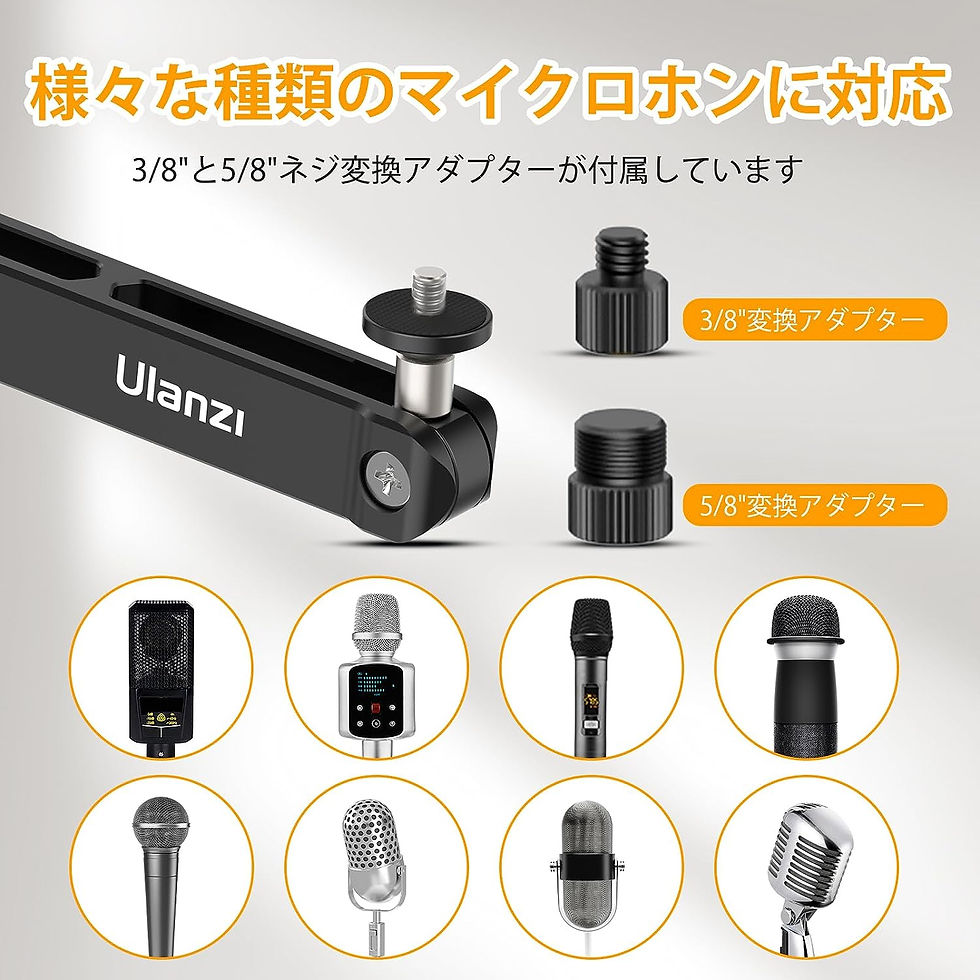 様々な種類のマイクロホンに対応

3/8"と5/8"ネジ変換アダプターが付属しています

Ulanzi

3/8"変換アダプター

5/8"変換アダプター