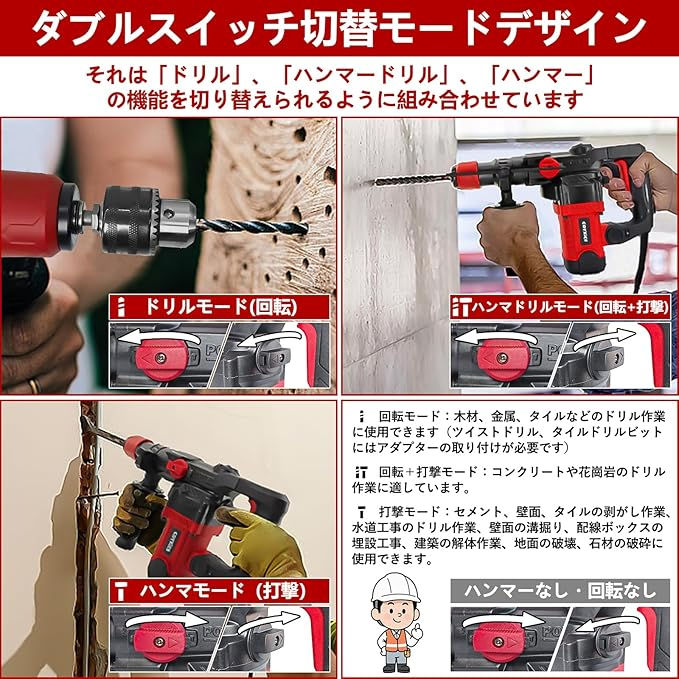 ダブルスイッチ切替モードデザイン

それは「ドリル」、「ハンマードリル」、「ハンマー」の機能を切り替えられるように組み合わせています

ドリルモード(回転)

ハンマドリルモード(回転+打撃)

ハンマモード（打撃）

回転モード：木材、金属、タイルなどのドリル作業に使用できます（ツイストドリル、タイルドリルビットにはアダプターの取り付けが必要です）

回転＋打撃モード：コンクリートや花崗岩のドリル作業に適しています。

打撃モード：セメント、壁面、タイルの剥がし作業、水道工事のドリル作業、壁面の溝掘り、配線ボックスの埋設工事、建築の解体作業、地面の破壊、石材の破砕に使用できます。

ハンマーなし・回転なし