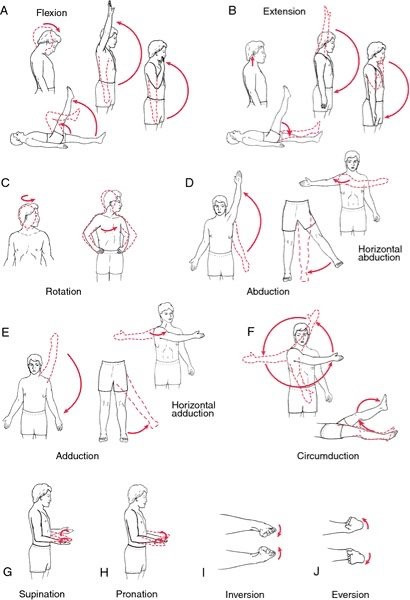 A Flexion

B Extension

C

Rotation

D

Horizontal abduction

Abduction

E

Horizontal adduction

Adduction

F

Circumduction

G

Supination

H

Pronation

I

Inversion

J

Eversion