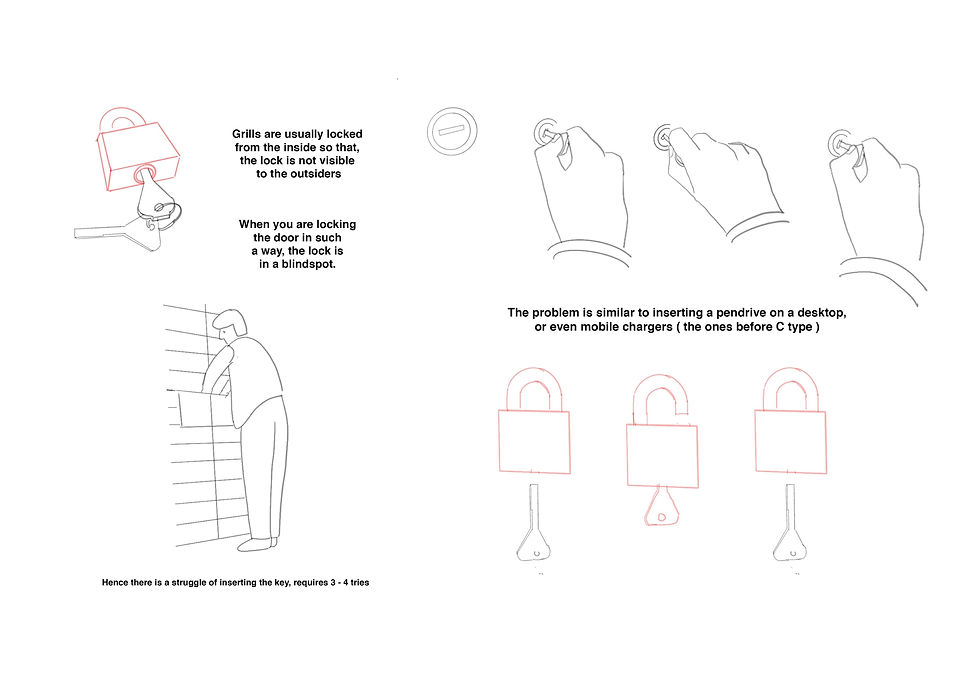 Grills are usually locked from the inside so that, the lock is not visible to the outsiders

When you are locking the door in such a way, the lock is in a blindspot.

Hence there is a struggle of inserting the key, requires 3 - 4 tries

The problem is similar to inserting a pendrive on a desktop, or even mobile chargers ( the ones before C type )