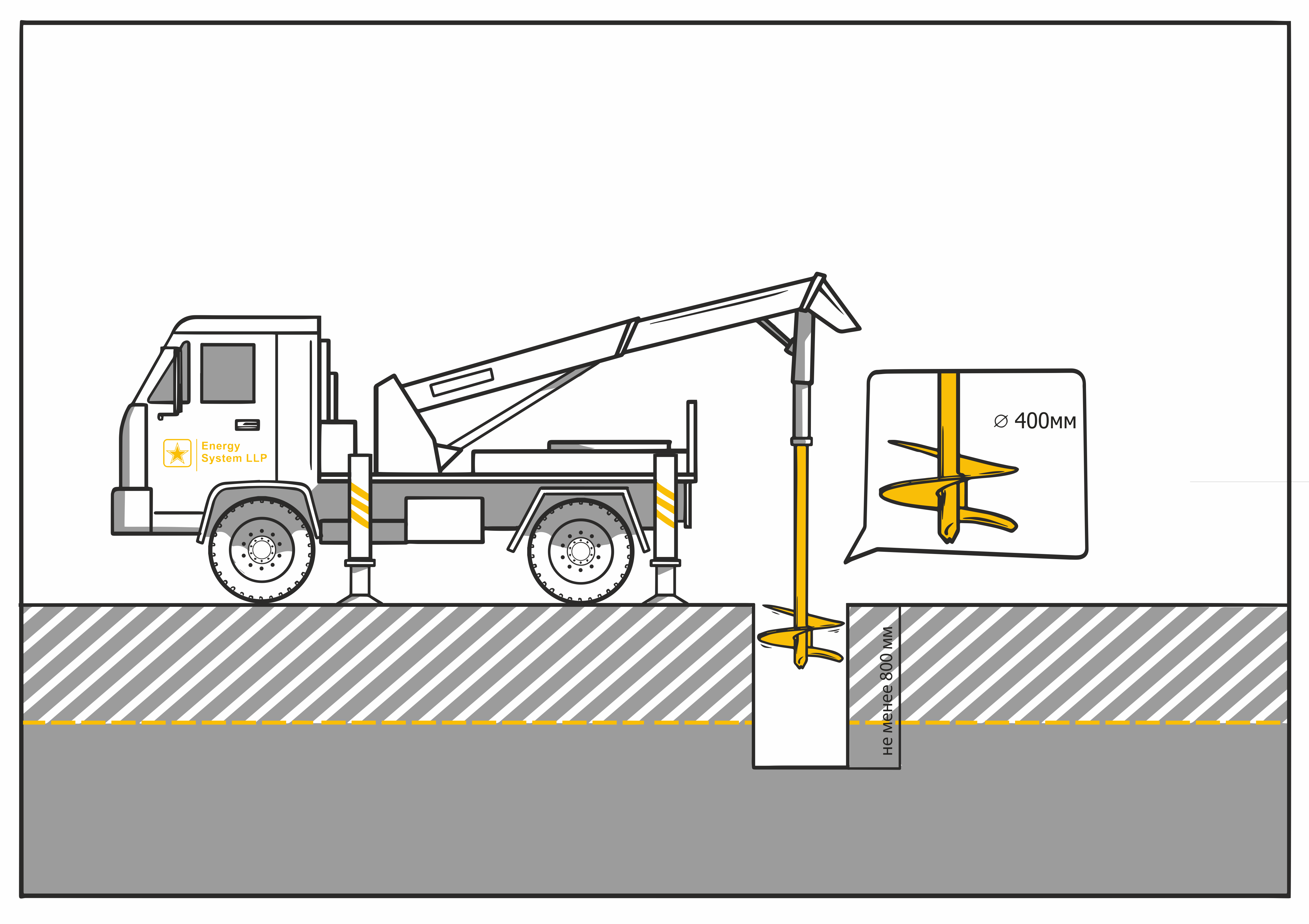 Energy System LLP

∅ 400мм

не менее 800 мм