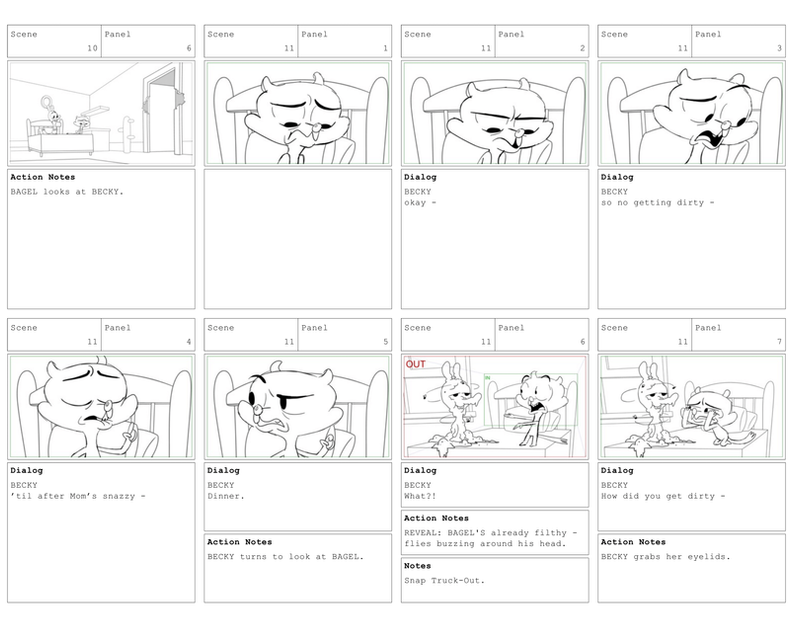 Scene 10 Panel 6

Action Notes
BAGEL looks at BECKY.

Scene 11 Panel 1

Scene 11 Panel 2

Dialog
BECKY
okay -

Scene 11 Panel 3

Dialog
BECKY
so no getting dirty -

Scene 11 Panel 4

Dialog
BECKY
'til after Mom's snazzy -

Scene 11 Panel 5

Dialog
BECKY
Dinner.

Action Notes
BECKY turns to look at BAGEL.

Scene 11 Panel 6

OUT
IN

Dialog
BECKY
What?!

Action Notes
REVEAL: BAGEL'S already filthy - flies buzzing around his head.

Notes
Snap Truck-Out.

Scene 11 Panel 7

Dialog
BECKY
How did you get dirty -

Action Notes
BECKY grabs her eyelids.