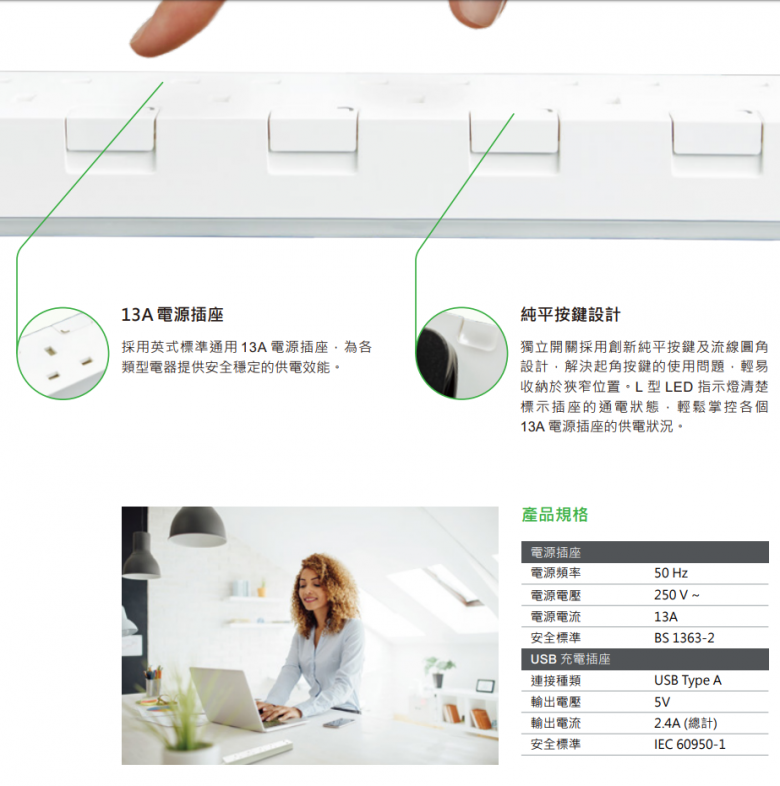 13A 電源插座

採用英式標準通用 13A 電源插座，為各類型電器提供安全穩定的供電效能。

純平按鍵設計

獨立開關採用創新純平按鍵及流線圓角設計，解決起角按鍵的使用問題，輕易收納於狹窄位置。L 型 LED 指示燈清楚標示插座的通電狀態，輕鬆掌控各個 13A 電源插座的供電狀況。

產品規格

| 電源插座 | |
|---|---|
| 電源頻率 | 50 Hz |
| 電源電壓 | 250 V ~ |
| 電源電流 | 13A |
| 安全標準 | BS 1363-2 |
| USB 充電插座 | |
| 連接種類 | USB Type A |
| 輸出電壓 | 5V |
| 輸出電流 | 2.4A (總計) |
| 安全標準 | IEC 60950-1 |