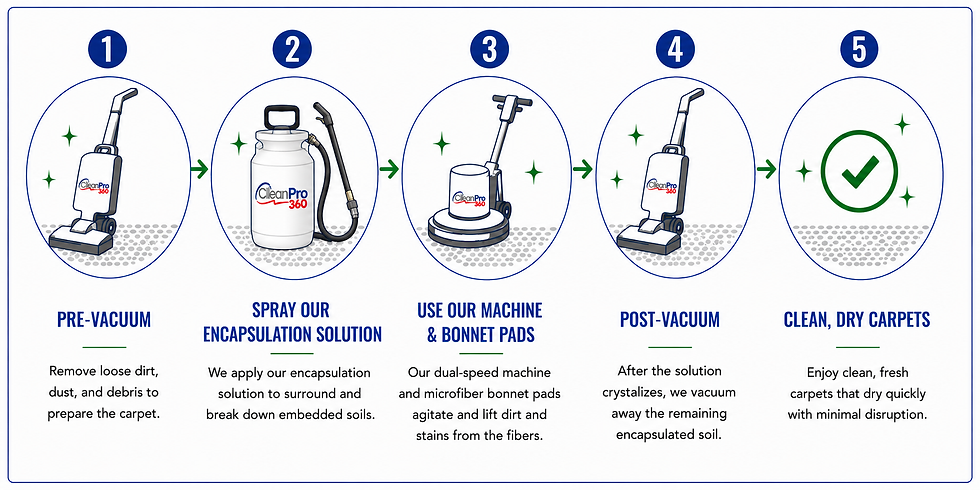 1

CleanPro 360

PRE-VACUUM

Remove loose dirt, dust, and debris to prepare the carpet.

2

CleanPro 360

SPRAY OUR ENCAPSULATION SOLUTION

We apply our encapsulation solution to surround and break down embedded soils.

3

CleanPro 360

USE OUR MACHINE & BONNET PADS

Our dual-speed machine and microfiber bonnet pads agitate and lift dirt and stains from the fibers.

4

CleanPro 360

POST-VACUUM

After the solution crystalizes, we vacuum away the remaining encapsulated soil.

5

CLEAN, DRY CARPETS

Enjoy clean, fresh carpets that dry quickly with minimal disruption.