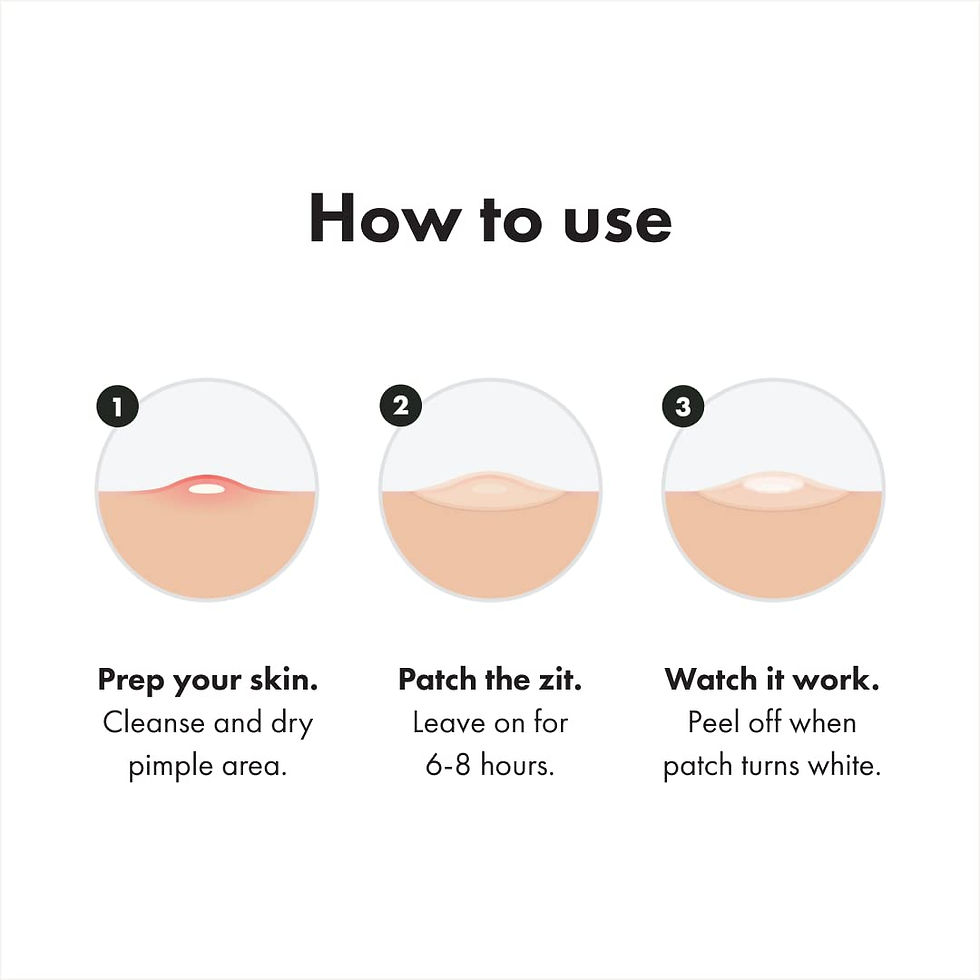 How to use

1

Prep your skin.
Cleanse and dry pimple area.

2

Patch the zit.
Leave on for 6-8 hours.

3

Watch it work.
Peel off when patch turns white.