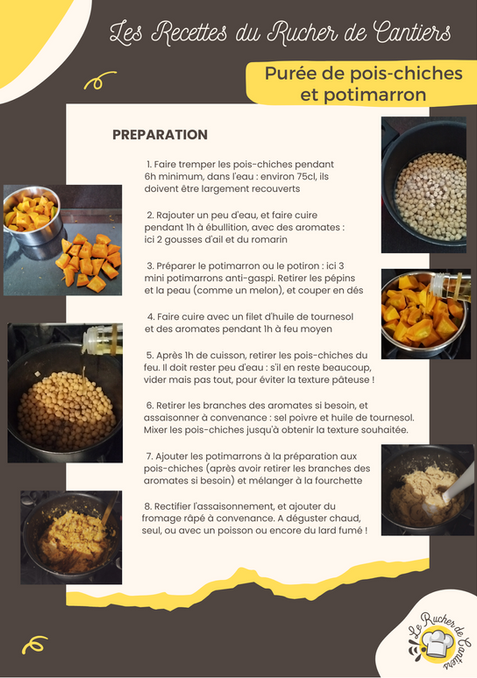 Les Recettes du Rucher de Cantiers

Purée de pois-chiches et potimarron

PREPARATION

1. Faire tremper les pois-chiches pendant 6h minimum, dans l'eau : environ 75cl, ils doivent être largement recouverts

2. Rajouter un peu d'eau, et faire cuire pendant 1h à ébullition, avec des aromates : ici 2 gousses d'ail et du romarin

3. Préparer le potimarron ou le potiron : ici 3 mini potimarrons anti-gaspi. Retirer les pépins et la peau (comme un melon), et couper en dés

4. Faire cuire avec un filet d'huile de tournesol et des aromates pendant 1h à feu moyen

5. Après 1h de cuisson, retirer les pois-chiches du feu. Il doit rester peu d'eau : s'il en reste beaucoup, vider mais pas tout, pour éviter la texture pâteuse !

6. Retirer les branches des aromates si besoin, et assaisonner à convenance : sel poivre et huile de tournesol. Mixer les pois-chiches jusqu'à obtenir la texture souhaitée.

7. Ajouter les potimarrons à la préparation aux pois-chiches (après avoir retirer les branches des aromates si besoin) et mélanger à la fourchette

8. Rectifier l'assaisonnement, et ajouter du fromage râpé à convenance. A déguster chaud, seul, ou avec un poisson ou encore du lard fumé !

Le Rucher de Cantiers