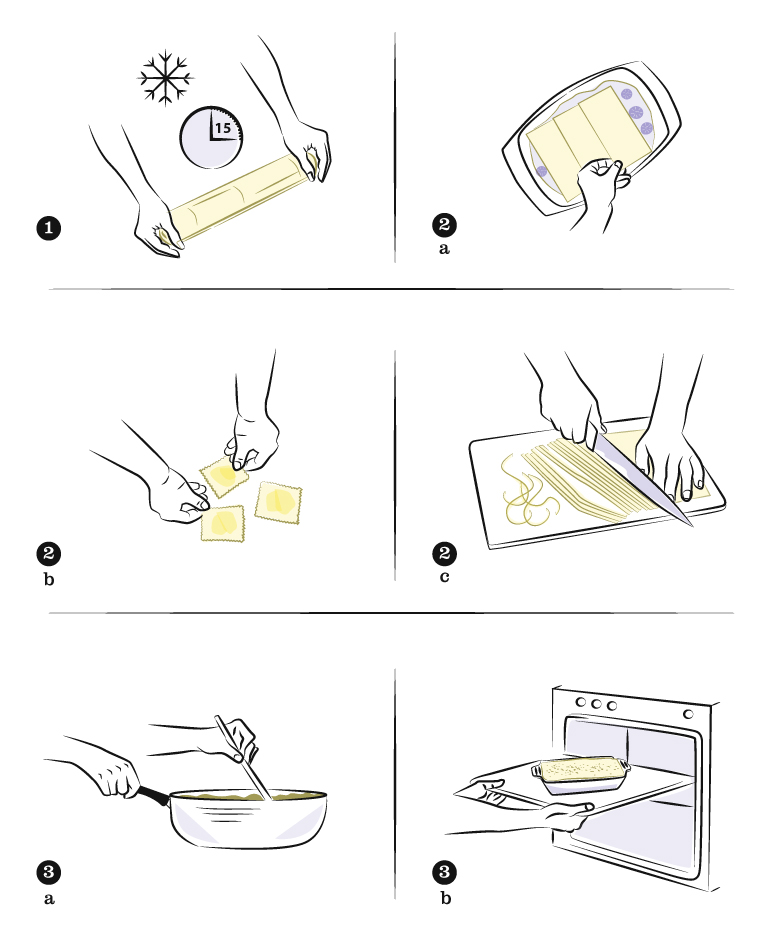 15

1

2
a

2
b

2
c

3
a

3
b