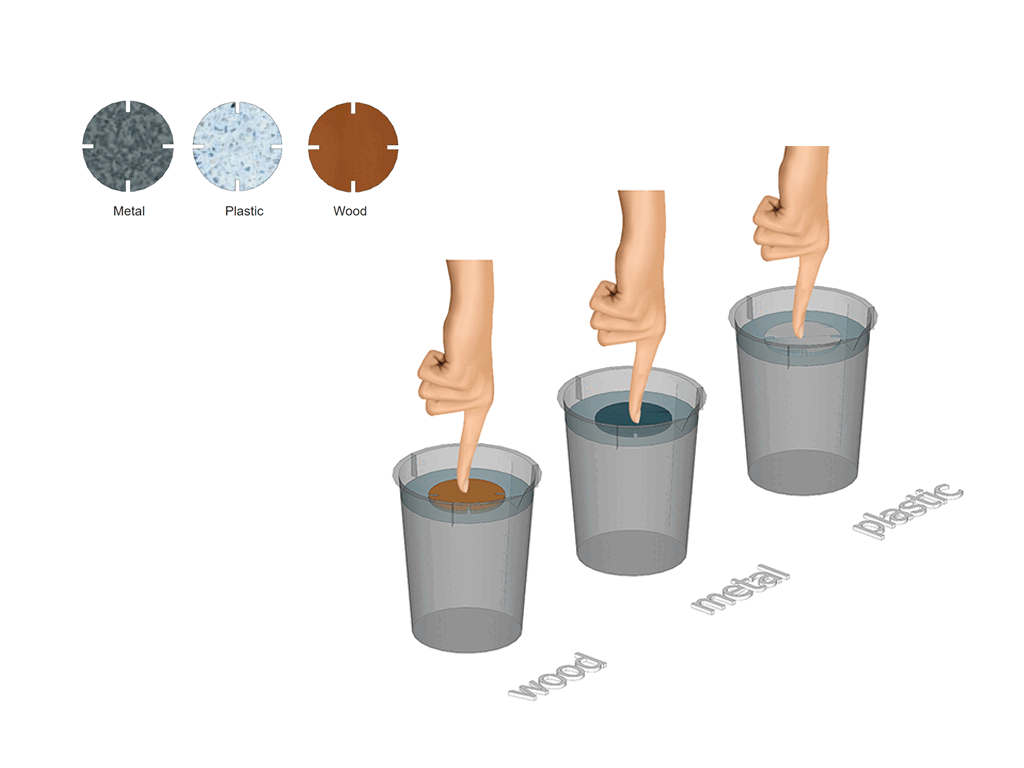 Metal
Plastic
Wood

wood
metal
plastic