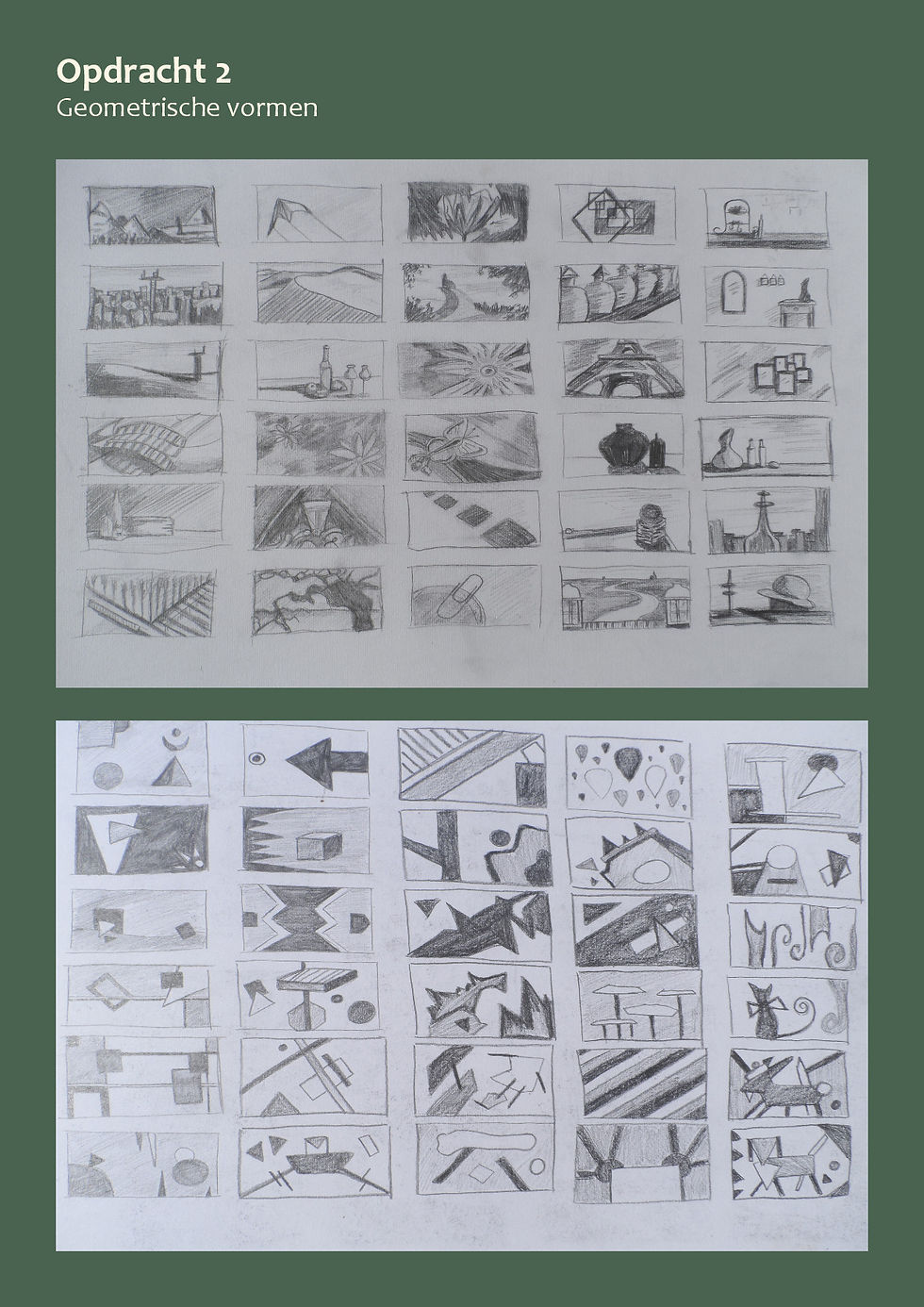 Opdracht 2
Geometrische vormen