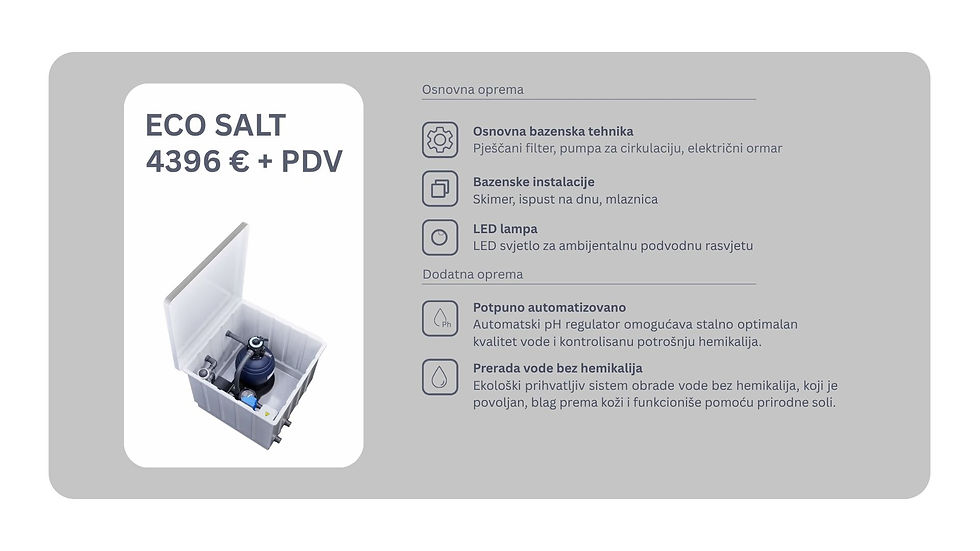 ECO SALT
4396 € + PDV

Osnovna oprema

**Osnovna bazenska tehnika**
Pješčani filter, pumpa za cirkulaciju, električni ormar

**Bazenske instalacije**
Skimer, ispust na dnu, mlaznica

**LED lampa**
LED svjetlo za ambijentalnu podvodnu rasvjetu

Dodatna oprema

Ph

**Potpuno automatizovano**
Automatski pH regulator omogućava stalno optimalan kvalitet vode i kontrolisanu potrošnju hemikalija.

**Prerada vode bez hemikalija**
Ekološki prihvatljiv sistem obrade vode bez hemikalija, koji je povoljan, blag prema koži i funkcioniše pomoću prirodne soli.