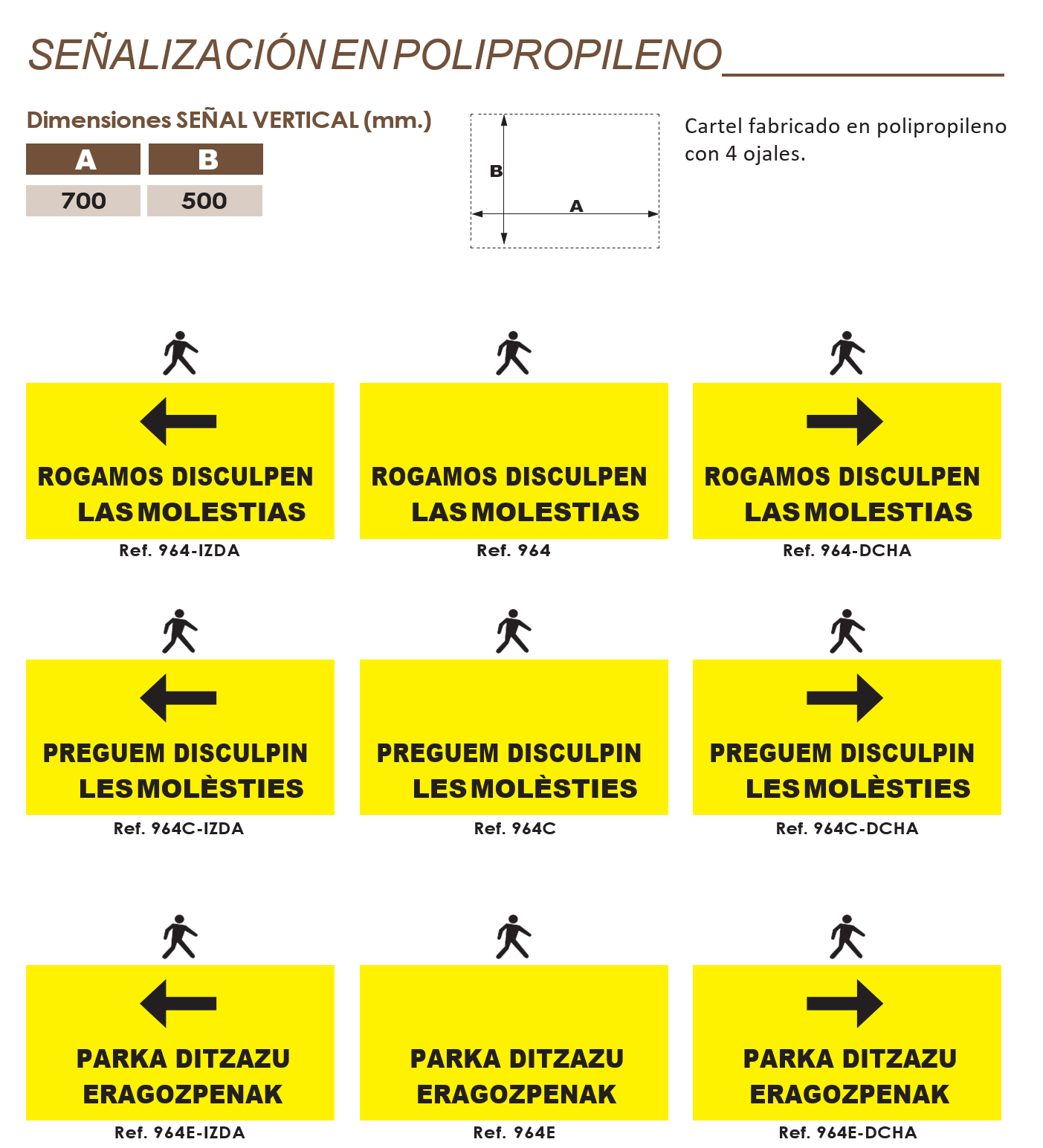 SEÑALIZACIÓN EN POLIPROPILENO

Dimensiones SEÑAL VERTICAL (mm.)

| A | B |
|---|---|
| 700 | 500 |

B

A

Cartel fabricado en polipropileno con 4 ojales.

ROGAMOS DISCULPEN LAS MOLESTIAS
Ref. 964-IZDA

ROGAMOS DISCULPEN LAS MOLESTIAS
Ref. 964

ROGAMOS DISCULPEN LAS MOLESTIAS
Ref. 964-DCHA

PREGUEM DISCULPIN LES MOLÈSTIES
Ref. 964C-IZDA

PREGUEM DISCULPIN LES MOLÈSTIES
Ref. 964C

PREGUEM DISCULPIN LES MOLÈSTIES
Ref. 964C-DCHA

PARKA DITZAZU ERAGOZPENAK
Ref. 964E-IZDA

PARKA DITZAZU ERAGOZPENAK
Ref. 964E

PARKA DITZAZU ERAGOZPENAK
Ref. 964E-DCHA