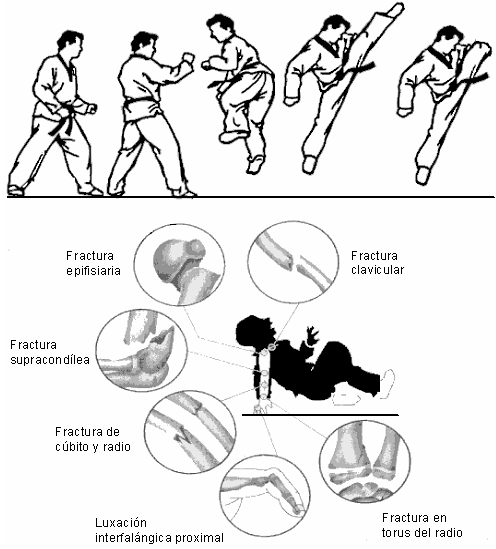 Fractura epifisiaria

Fractura clavicular

Fractura supracondílea

Fractura de cúbito y radio

Luxación interfalángica proximal

Fractura en torus del radio