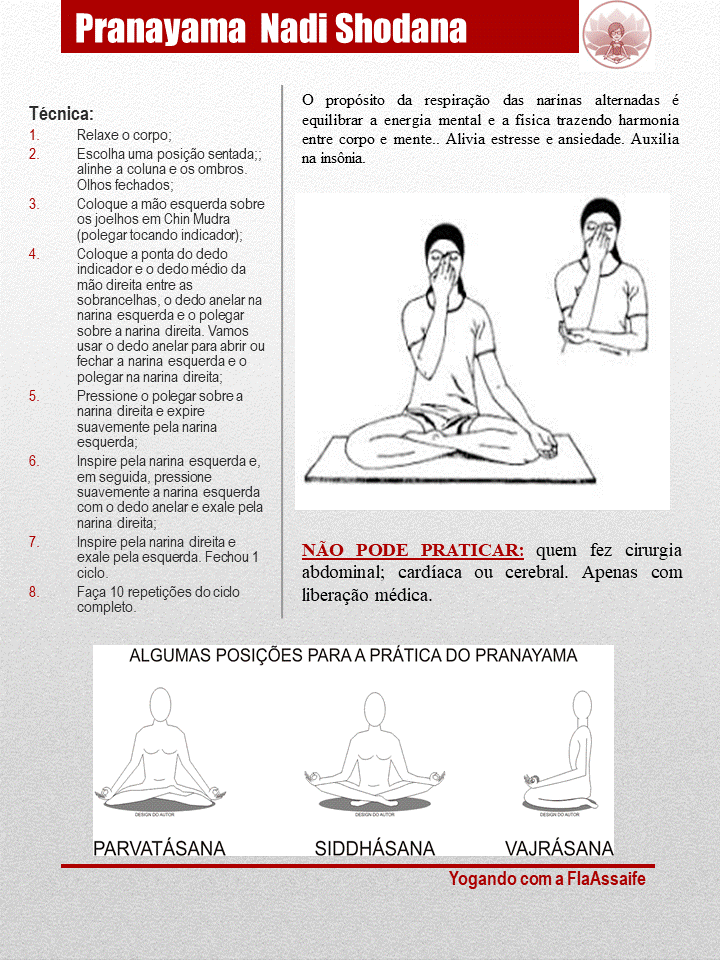 Pranayama Nadi Shodana

Técnica:
1. Relaxe o corpo;
2. Escolha uma posição sentada;; alinhe a coluna e os ombros. Olhos fechados;
3. Coloque a mão esquerda sobre os joelhos em Chin Mudra (polegar tocando indicador);
4. Coloque a ponta do dedo indicador e o dedo médio da mão direita entre as sobrancelhas, o dedo anelar na narina esquerda e o polegar sobre a narina direita. Vamos usar o dedo anelar para abrir ou fechar a narina esquerda e o polegar na narina direita;
5. Pressione o polegar sobre a narina direita e expire suavemente pela narina esquerda;
6. Inspire pela narina esquerda e, em seguida, pressione suavemente a narina esquerda com o dedo anelar e exale pela narina direita;
7. Inspire pela narina direita e exale pela esquerda. Fechou 1 ciclo.
8. Faça 10 repetições do ciclo completo.

O propósito da respiração das narinas alternadas é equilibrar a energia mental e a física trazendo harmonia entre corpo e mente.. Alivia estresse e ansiedade. Auxilia na insônia.

NÃO PODE PRATICAR: quem fez cirurgia abdominal; cardíaca ou cerebral. Apenas com liberação médica.

ALGUMAS POSIÇÕES PARA A PRÁTICA DO PRANAYAMA

DESIGN DO AUTOR
DESIGN DO AUTOR
DESIGN DO AUTOR

PARVATÁSANA
SIDDHÁSANA
VAJRÁSANA

Yogando com a FlaAssaife