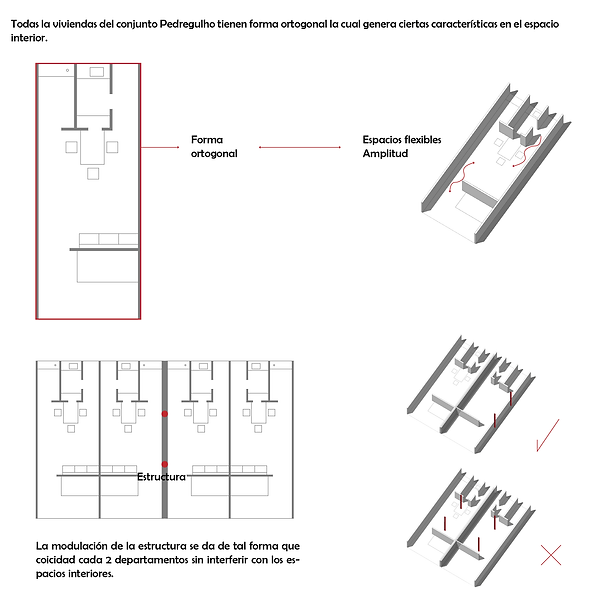 Todas la viviendas del conjunto Pedregulho tienen forma ortogonal la cual genera ciertas características en el espacio interior.

Forma ortogonal

Espacios flexibles
Amplitud

Estructura

La modulación de la estructura se da de tal forma que coicidad cada 2 departamentos sin interferir con los espacios interiores.