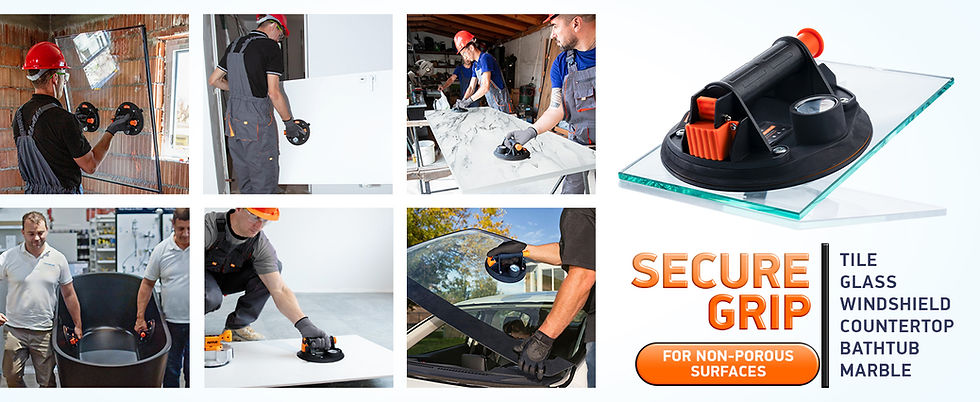 SECURE GRIP

FOR NON-POROUS SURFACES

TILE
GLASS
WINDSHIELD
COUNTERTOP
BATHTUB
MARBLE