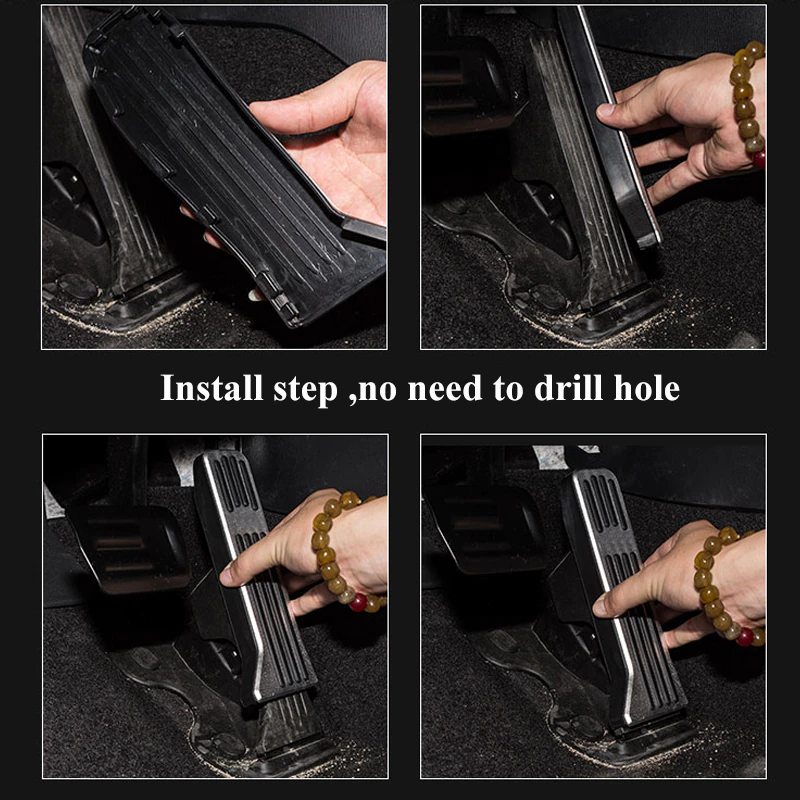 Install step ,no need to drill hole