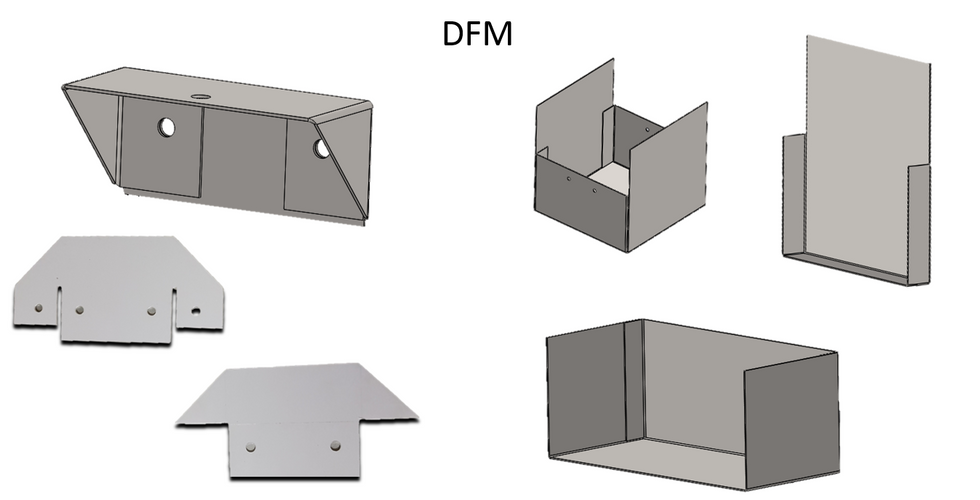 DFM