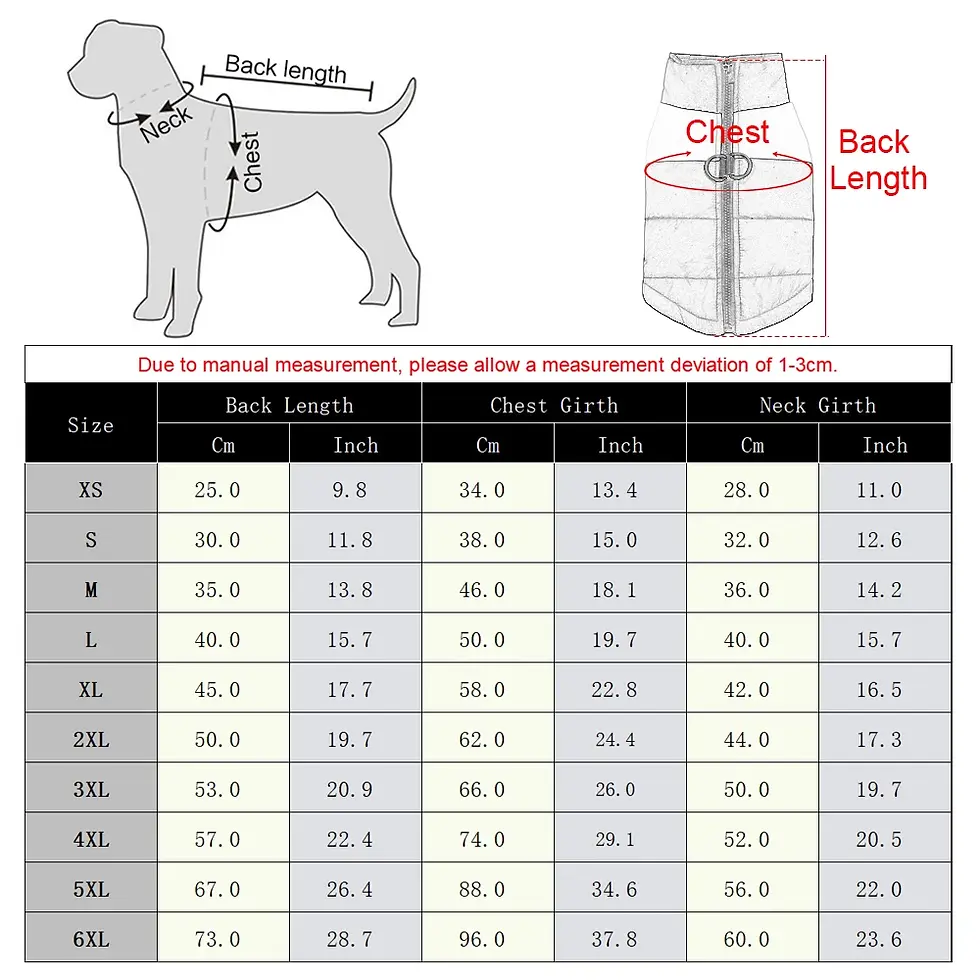 Back length
Neck
Chest

Chest
Back Length

Due to manual measurement, please allow a measurement deviation of 1-3cm.

| Size | Back Length Cm | Back Length Inch | Chest Girth Cm | Chest Girth Inch | Neck Girth Cm | Neck Girth Inch |
|---|---|---|---|---|---|---|
| XS | 25.0 | 9.8 | 34.0 | 13.4 | 28.0 | 11.0 |
| S | 30.0 | 11.8 | 38.0 | 15.0 | 32.0 | 12.6 |
| M | 35.0 | 13.8 | 46.0 | 18.1 | 36.0 | 14.2 |
| L | 40.0 | 15.7 | 50.0 | 19.7 | 40.0 | 15.7 |
| XL | 45.0 | 17.7 | 58.0 | 22.8 | 42.0 | 16.5 |
| 2XL | 50.0 | 19.7 | 62.0 | 24.4 | 44.0 | 17.3 |
| 3XL | 53.0 | 20.9 | 66.0 | 26.0 | 50.0 | 19.7 |
| 4XL | 57.0 | 22.4 | 74.0 | 29.1 | 52.0 | 20.5 |
| 5XL | 67.0 | 26.4 | 88.0 | 34.6 | 56.0 | 22.0 |
| 6XL | 73.0 | 28.7 | 96.0 | 37.8 | 60.0 | 23.6 |