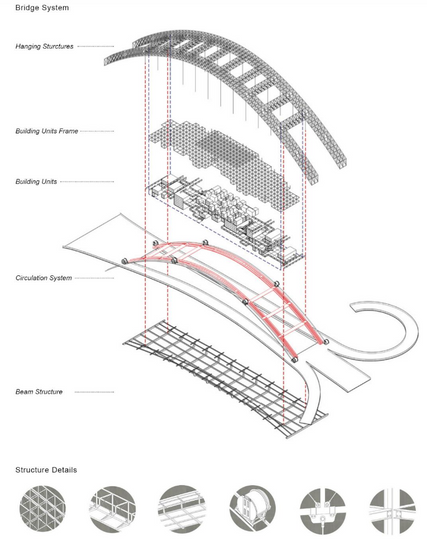 Bridge System

Hanging Sturctures

Building Units Frame

Building Units

Circulation System

Beam Structure

Structure Details