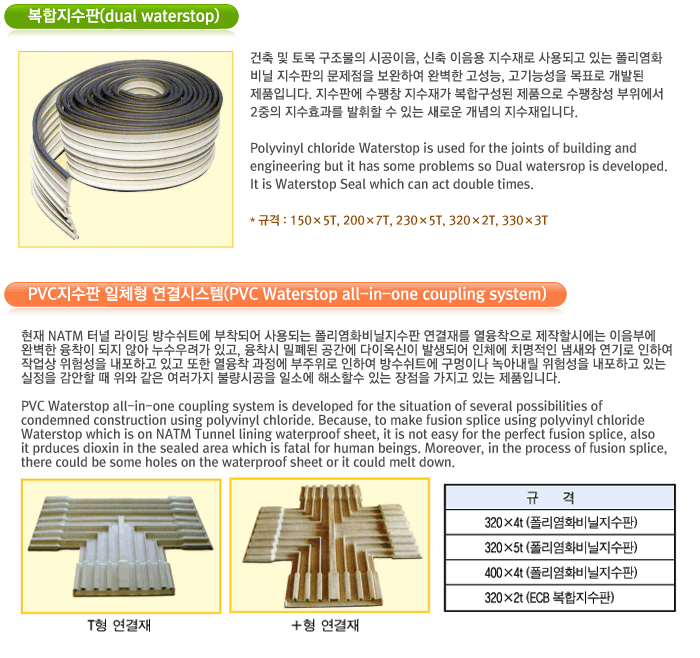 복합지수판(dual waterstop)

건축 및 토목 구조물의 시공이음, 신축 이음용 지수재로 사용되고 있는 폴리염화비닐 지수판의 문제점을 보완하여 완벽한 고성능, 고기능성을 목표로 개발된 제품입니다. 지수판에 수팽창 지수재가 복합구성된 제품으로 수팽창성 부위에서 2중의 지수효과를 발휘할 수 있는 새로운 개념의 지수재입니다.

Polyvinyl chloride Waterstop is used for the joints of building and engineering but it has some problems so Dual watersrop is developed. It is Waterstop Seal which can act double times.

* 규격 : 150×5T, 200×7T, 230×5T, 320×2T, 330×3T

PVC지수판 일체형 연결시스템(PVC Waterstop all-in-one coupling system)

현재 NATM 터널 라이딩 방수쉬트에 부착되어 사용되는 폴리염화비닐지수판 연결재를 열융착으로 제작할시에는 이음부에 완벽한 융착이 되지 않아 누수우려가 있고, 융착시 밀폐된 공간에 다이옥신이 발생되어 인체에 치명적인 냄새와 연기로 인하여 작업상 위험성을 내포하고 있고 또한 열융착 과정에 부주위로 인하여 방수쉬트에 구멍이나 녹아내릴 위험성을 내포하고 있는 실정을 감안할 때 위와 같은 여러가지 불량시공을 일소에 해소할수 있는 장점을 가지고 있는 제품입니다.

PVC Waterstop all-in-one coupling system is developed for the situation of several possibilities of condemned construction using polyvinyl chloride. Because, to make fusion splice using polyvinyl chloride Waterstop which is on NATM Tunnel lining waterproof sheet, it is not easy for the perfect fusion splice, also it prduces dioxin in the sealed area which is fatal for human beings. Moreover, in the process of fusion splice, there could be some holes on the waterproof sheet or it could melt down.

T형 연결재

+형 연결재

| 규 격 |
|---|
| 320×4t (폴리염화비닐지수판) |
| 320×5t (폴리염화비닐지수판) |
| 400×4t (폴리염화비닐지수판) |
| 320×2t (ECB 복합지수판) |