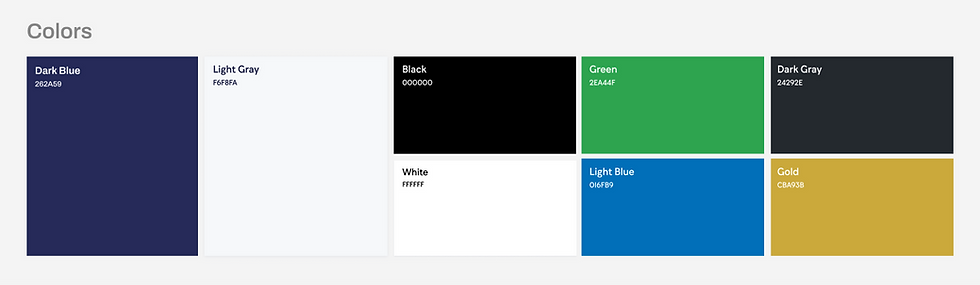 Colors

Dark Blue
262A59

Light Gray
F6F8FA

Black
000000

White
FFFFFF

Green
2EA44F

Light Blue
016FB9

Dark Gray
24292E

Gold
CBA93B