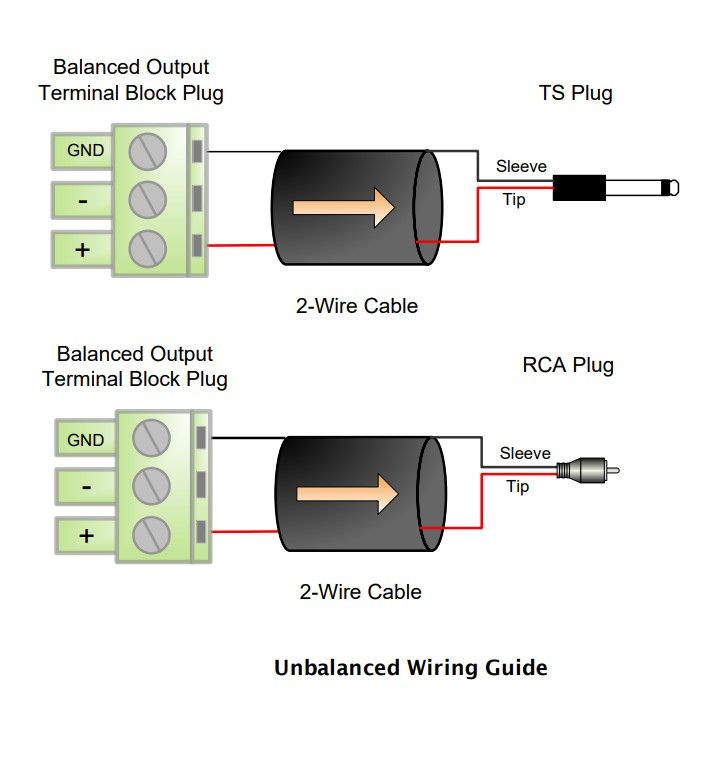 Balanced Output
Terminal Block Plug

TS Plug

GND
-
+

Sleeve
Tip

2-Wire Cable

Balanced Output
Terminal Block Plug

RCA Plug

GND
-
+

Sleeve
Tip

2-Wire Cable

Unbalanced Wiring Guide